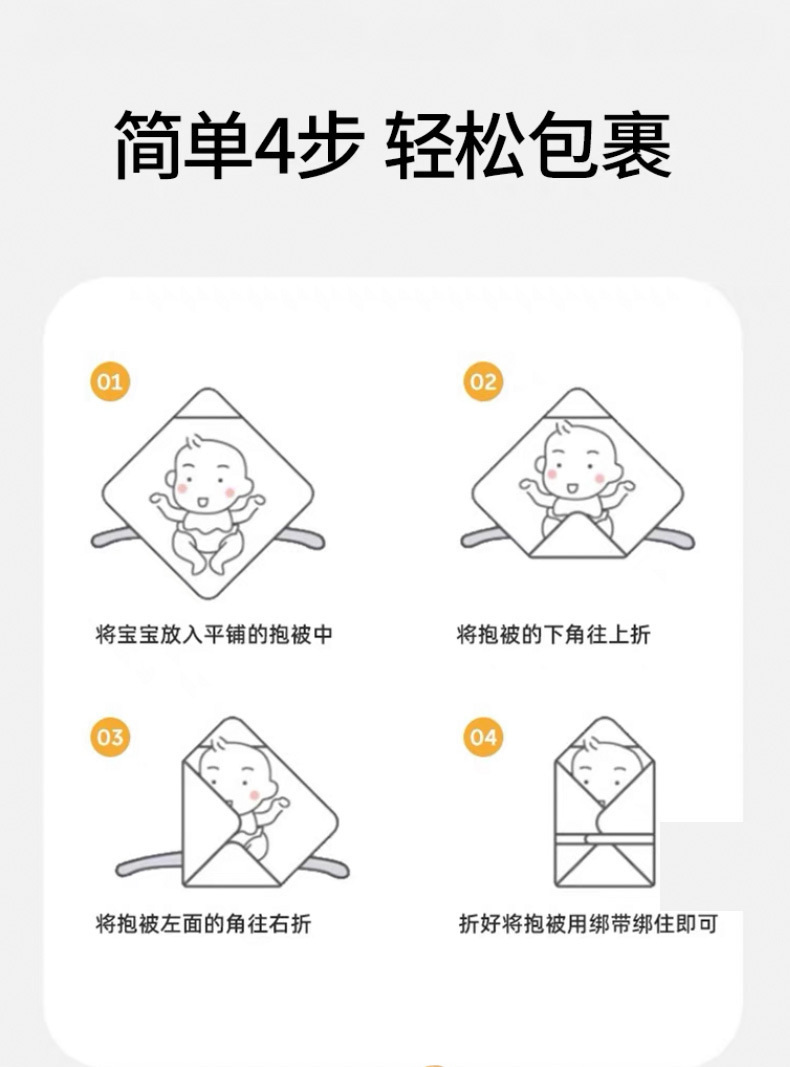 简单4步 轻松包裹

01

将宝宝放入平铺的抱被中

02

将抱被的下角往上折

03

将抱被左面的角往右折

04

折好将抱被用绑带绑住即可