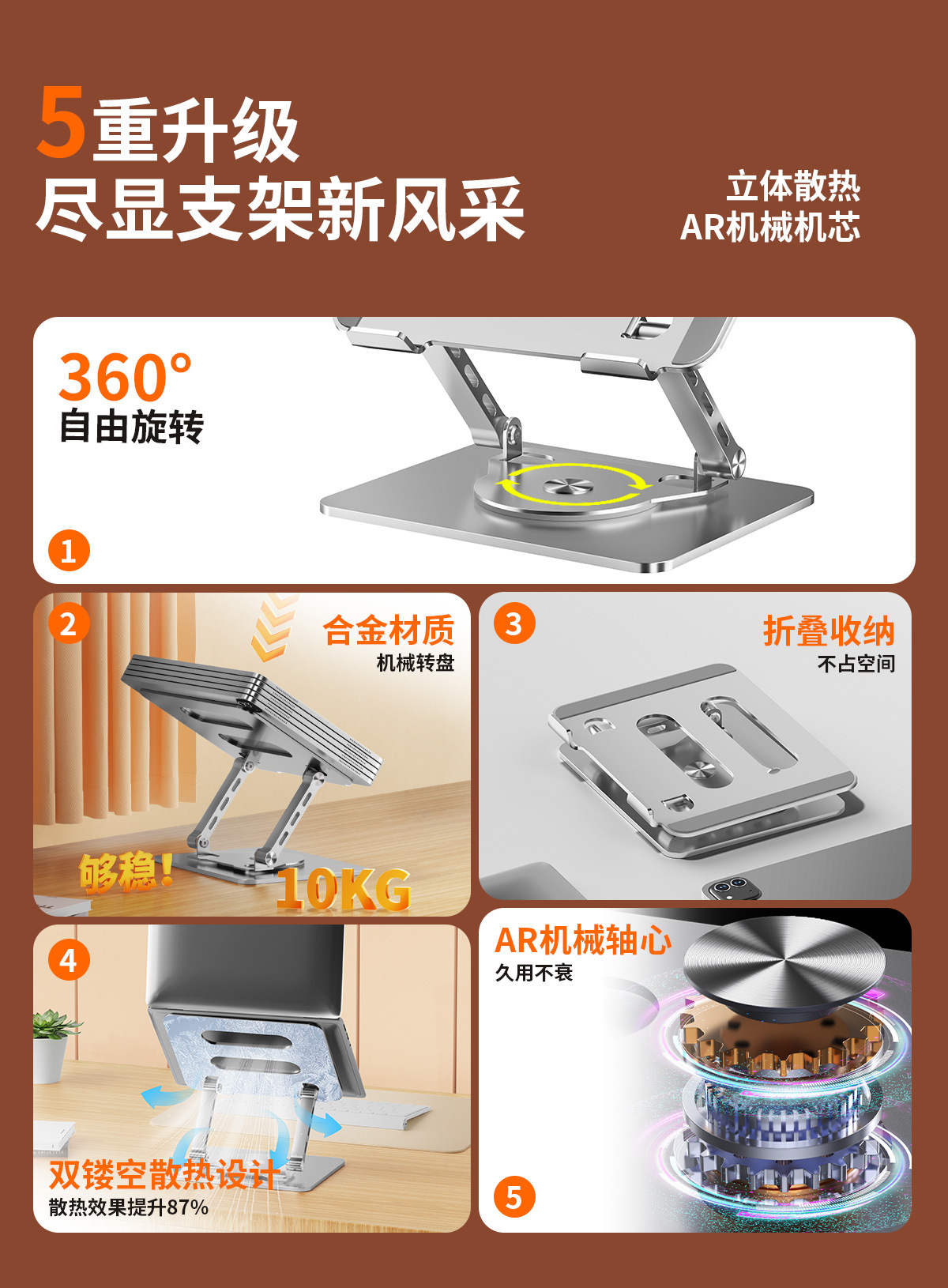 5重升级
尽显支架新风采

立体散热
AR机械机芯

360°
自由旋转

1

2
合金材质
机械转盘
够稳！
10KG

3
折叠收纳
不占空间

4
双镂空散热设计
散热效果提升87%

AR机械轴心
久用不衰
5