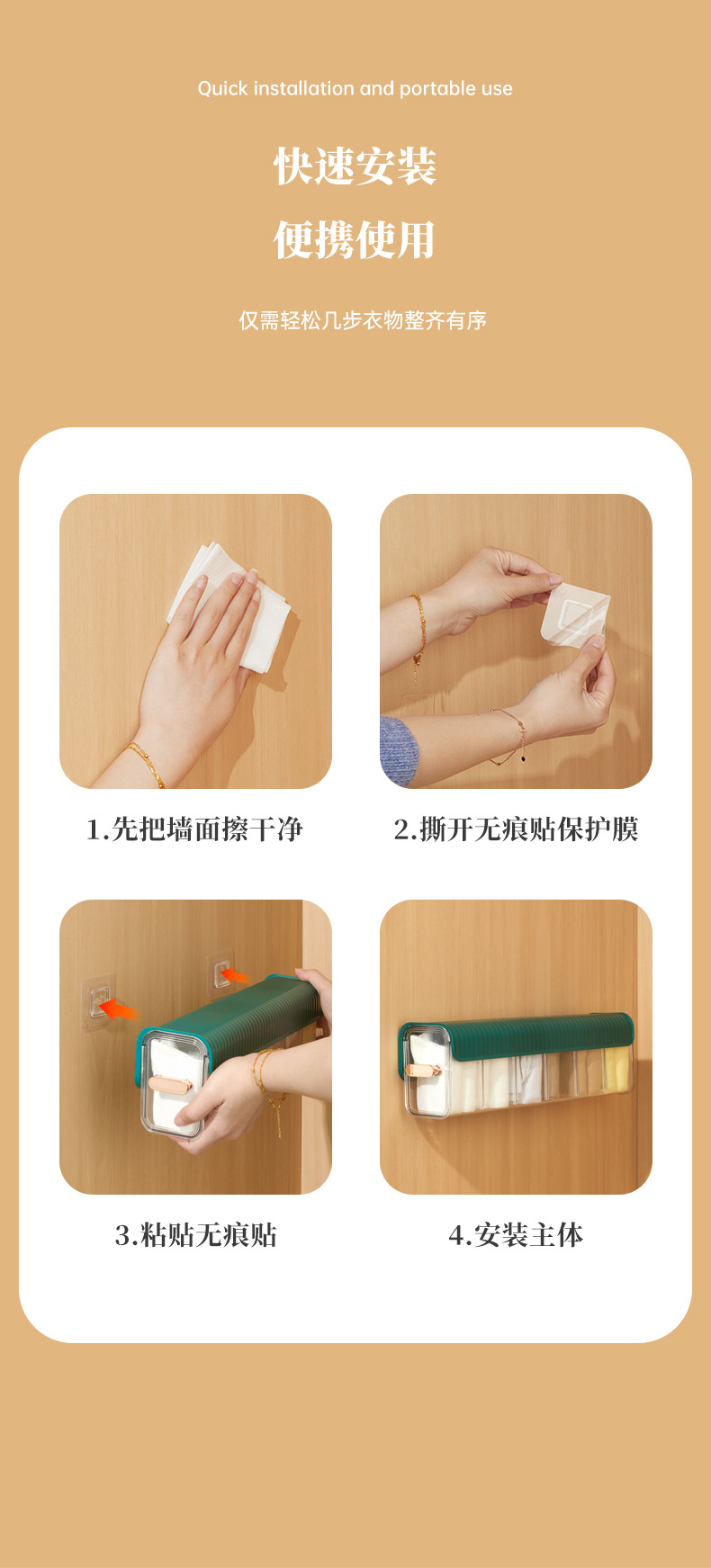 Quick installation and portable use

快速安装

便携使用

仅需轻松几步衣物整齐有序

1.先把墙面擦干净

2.撕开无痕贴保护膜

3.粘贴无痕贴

4.安装主体