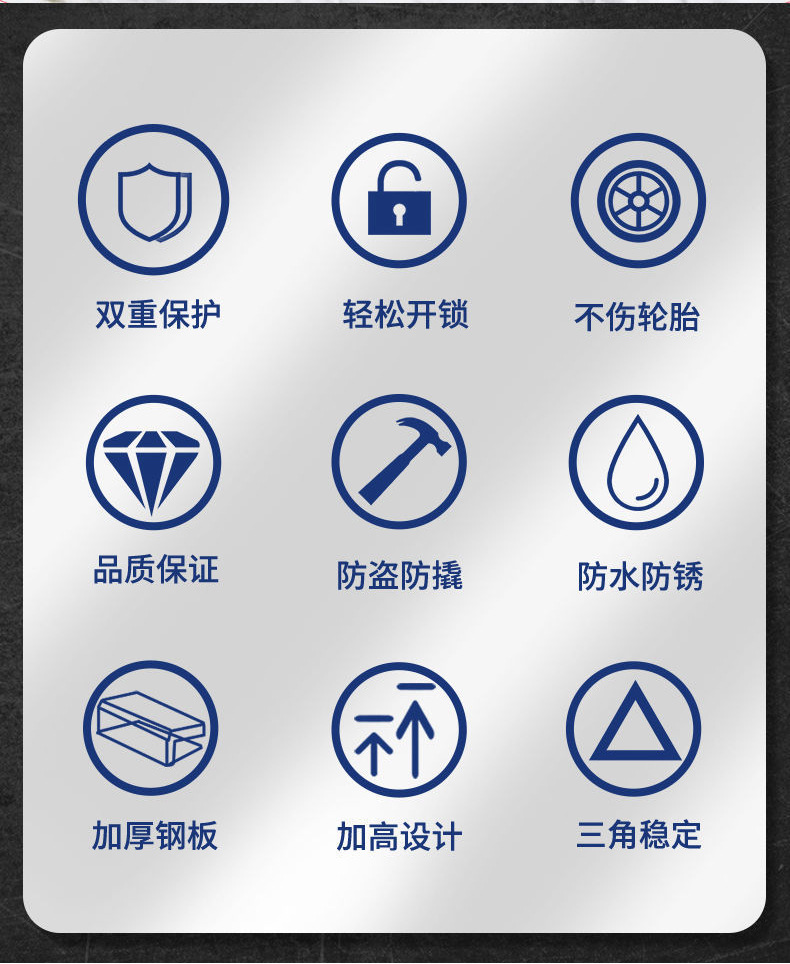 双重保护

轻松开锁

不伤轮胎

品质保证

防盗防撬

防水防锈

加厚钢板

加高设计

三角稳定