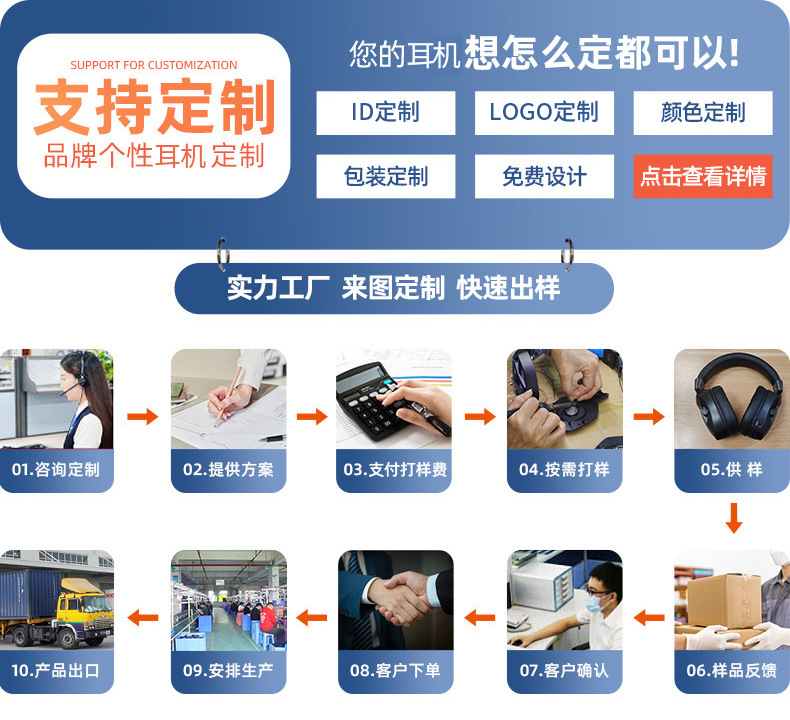 SUPPORT FOR CUSTOMIZATION
支持定制
品牌个性耳机定制

您的耳机想怎么定都可以!

ID定制
LOGO定制
颜色定制
包装定制
免费设计
点击查看详情

实力工厂 来图定制 快速出样

01.咨询定制
02.提供方案
03.支付打样费
04.按需打样
05.供 样
06.样品反馈
07.客户确认
08.客户下单
09.安排生产
10.产品出口