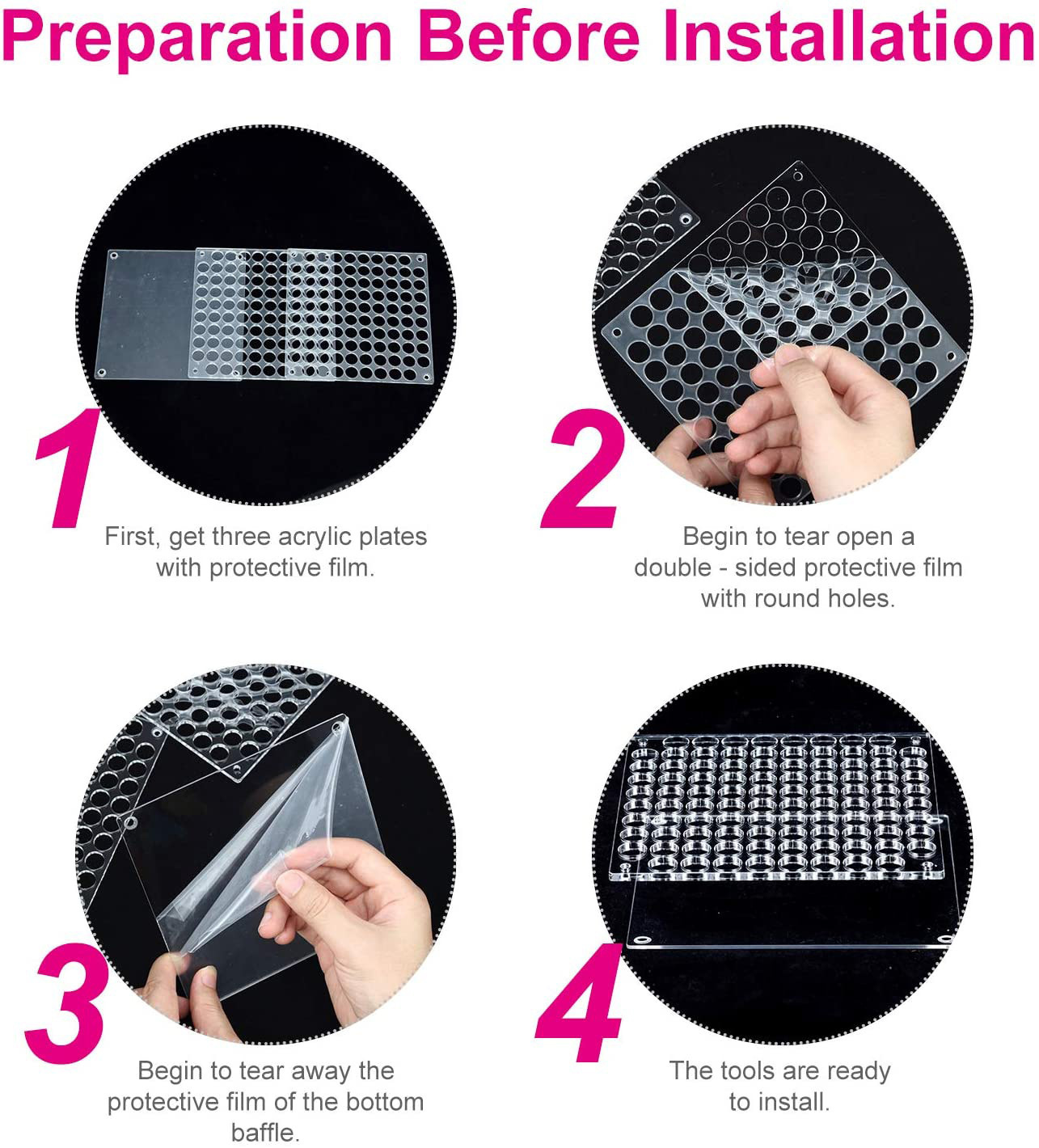 Preparation Before Installation

1
First, get three acrylic plates with protective film.

2
Begin to tear open a double - sided protective film with round holes.

3
Begin to tear away the protective film of the bottom baffle.

4
The tools are ready to install.