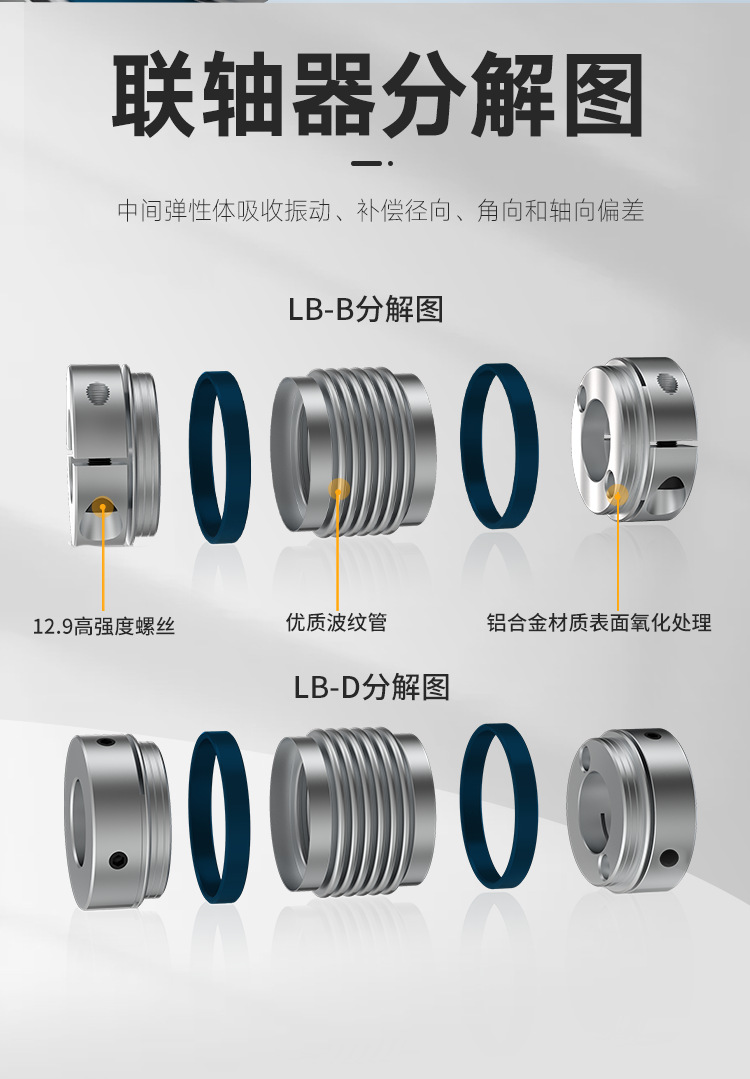 联轴器分解图

中间弹性体吸收振动、补偿径向、角向和轴向偏差

LB-B分解图

12.9高强度螺丝

优质波纹管

铝合金材质表面氧化处理

LB-D分解图