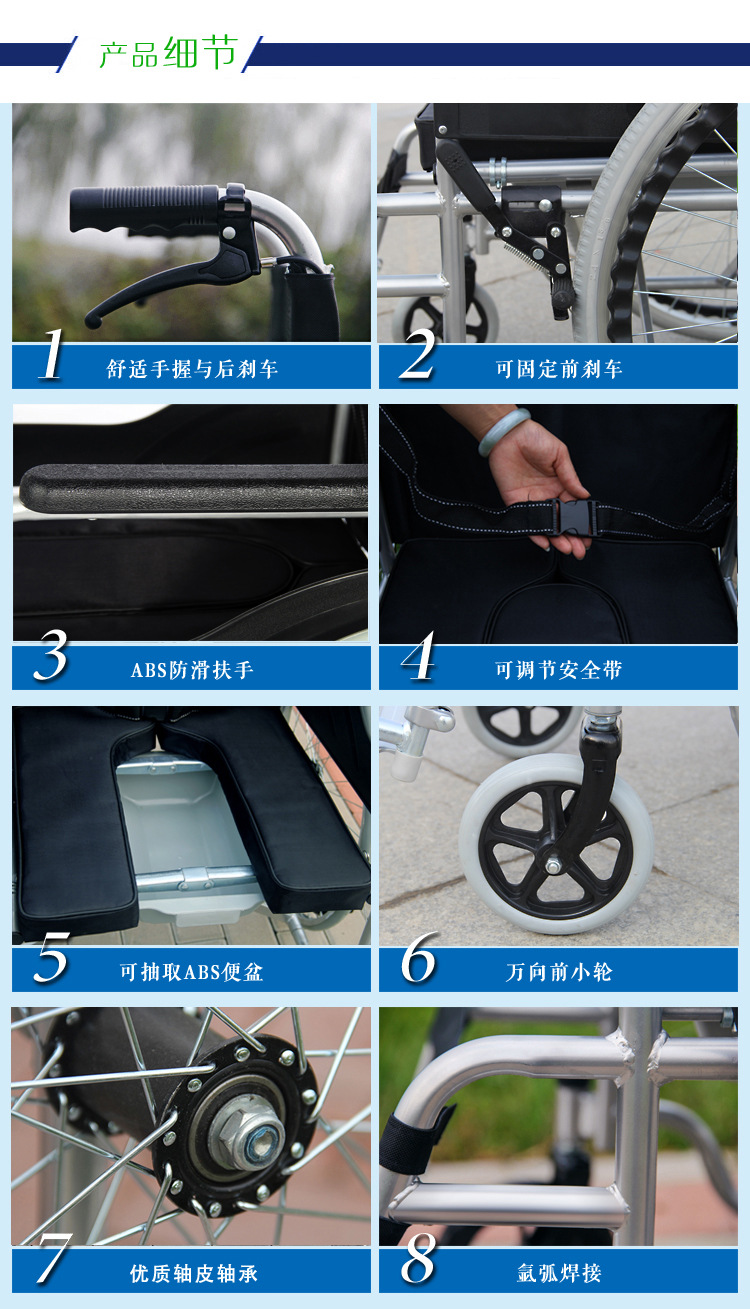 产品细节

1 舒适手握与后刹车

2 可固定前刹车

3 ABS防滑扶手

4 可调节安全带

5 可抽取ABS便盆

6 万向前小轮

7 优质轴皮轴承

8 氩弧焊接