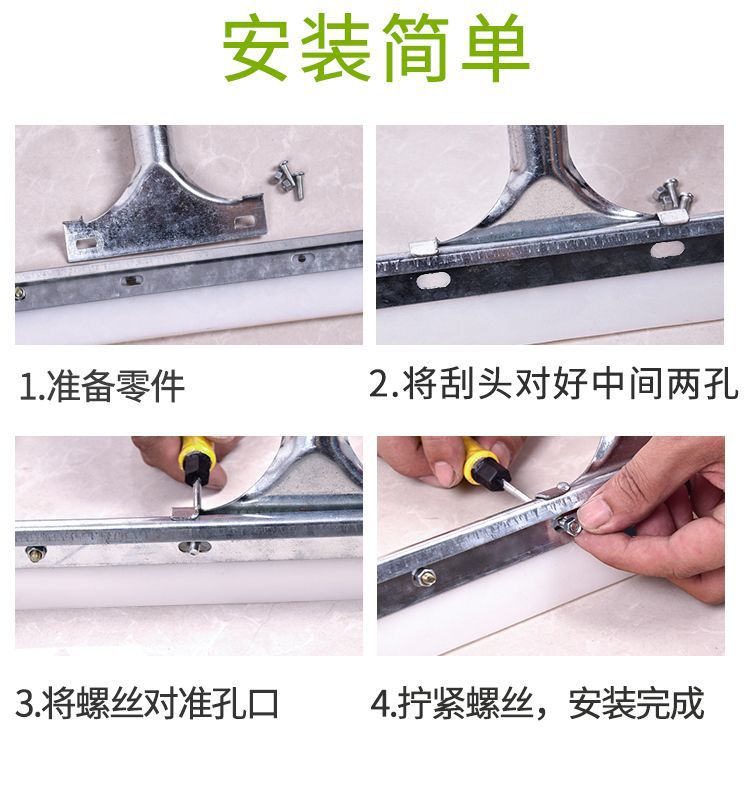 安装简单

1.准备零件

2.将刮头对好中间两孔

3.将螺丝对准孔口

4.拧紧螺丝，安装完成