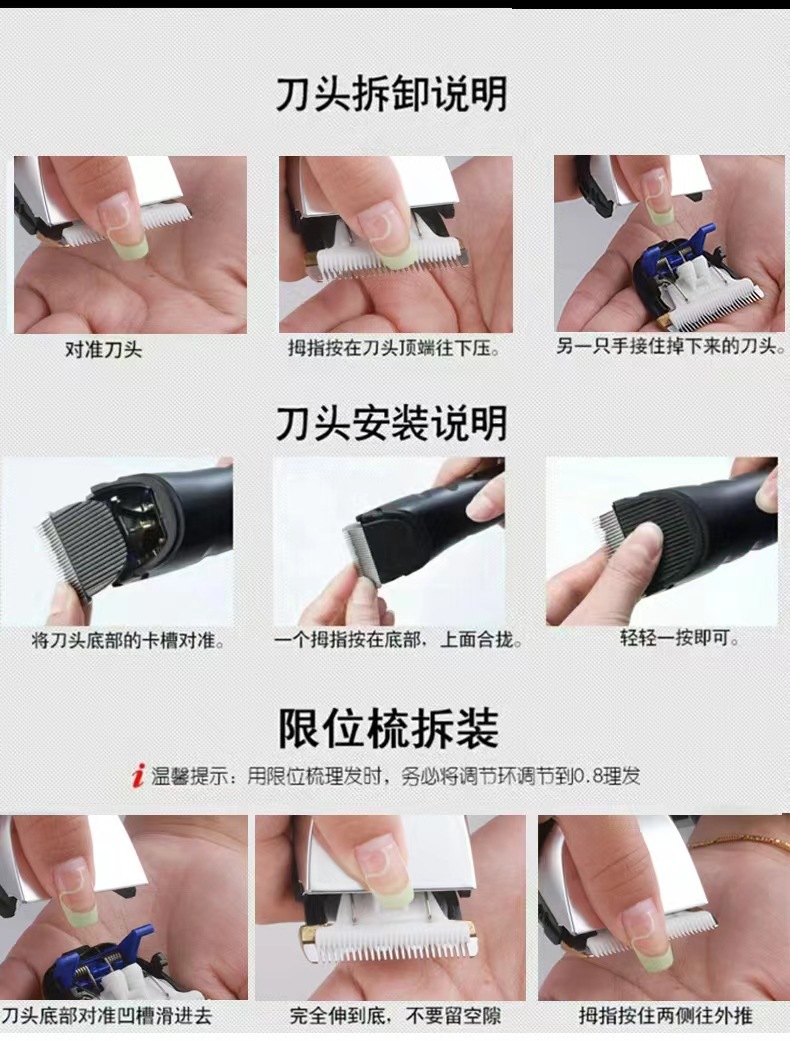 刀头拆卸说明

对准刀头

拇指按在刀头顶端往下压。

另一只手接住掉下来的刀头。

刀头安装说明

将刀头底部的卡槽对准。

一个拇指按在底部，上面合拢。

轻轻一按即可。

限位梳拆装

i 温馨提示：用限位梳理发时，务必将调节环调节到0.8理发

刀头底部对准凹槽滑进去

完全伸到底，不要留空隙

拇指按住两侧往外推