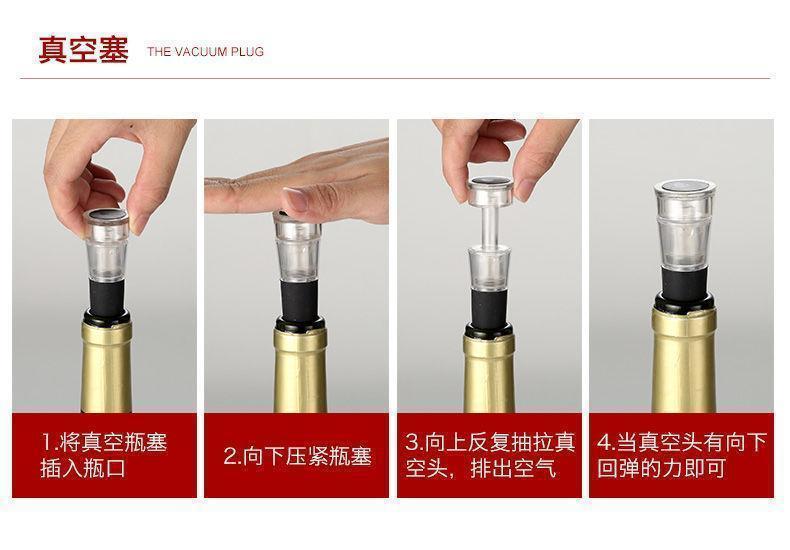 真空塞 THE VACUUM PLUG

1.将真空瓶塞插入瓶口

2.向下压紧瓶塞

3.向上反复抽拉真空头，排出空气

4.当真空头有向下回弹的力即可