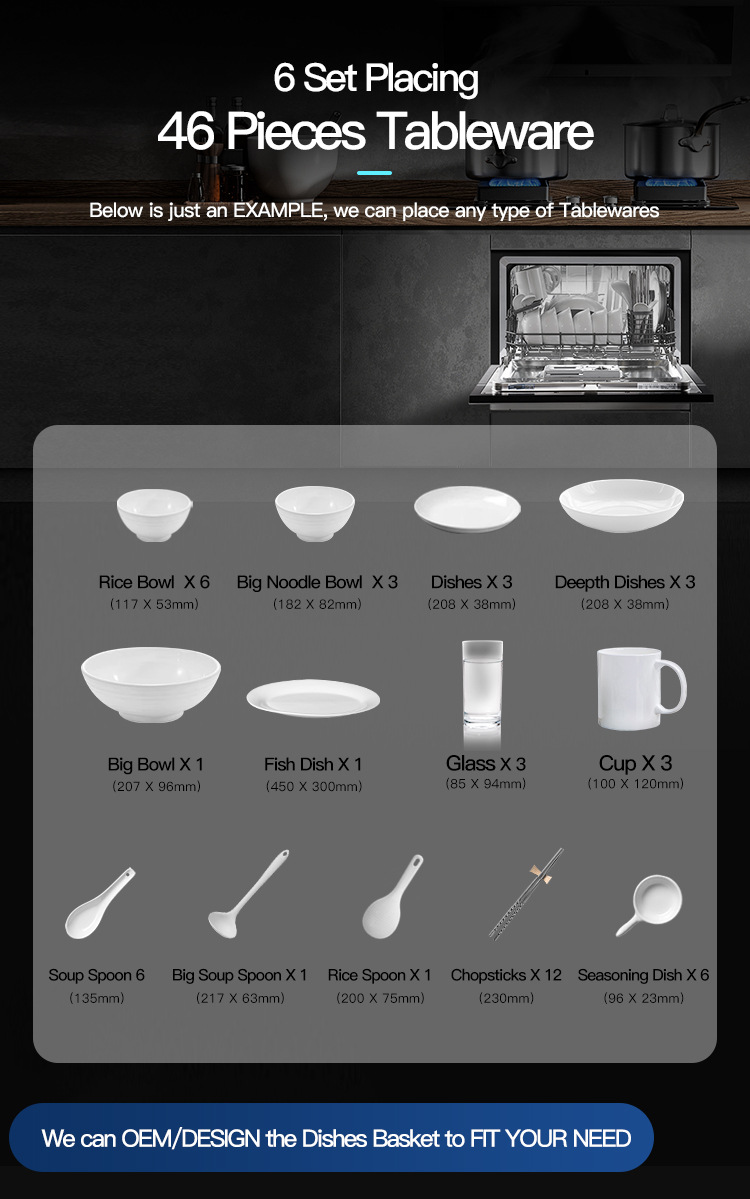 6 Set Placing
46 Pieces Tableware

Below is just an EXAMPLE, we can place any type of Tablewares

Rice Bowl X 6
(117 X 53mm)

Big Noodle Bowl X 3
(182 X 82mm)

Dishes X 3
(208 X 38mm)

Deepth Dishes X 3
(208 X 38mm)

Big Bowl X 1
(207 X 96mm)

Fish Dish X 1
(450 X 300mm)

Glass X 3
(85 X 94mm)

Cup X 3
(100 X 120mm)

Soup Spoon 6
(135mm)

Big Soup Spoon X 1
(217 X 63mm)

Rice Spoon X 1
(200 X 75mm)

Chopsticks X 12
(230mm)

Seasoning Dish X 6
(96 X 23mm)

We can OEM/DESIGN the Dishes Basket to FIT YOUR NEED