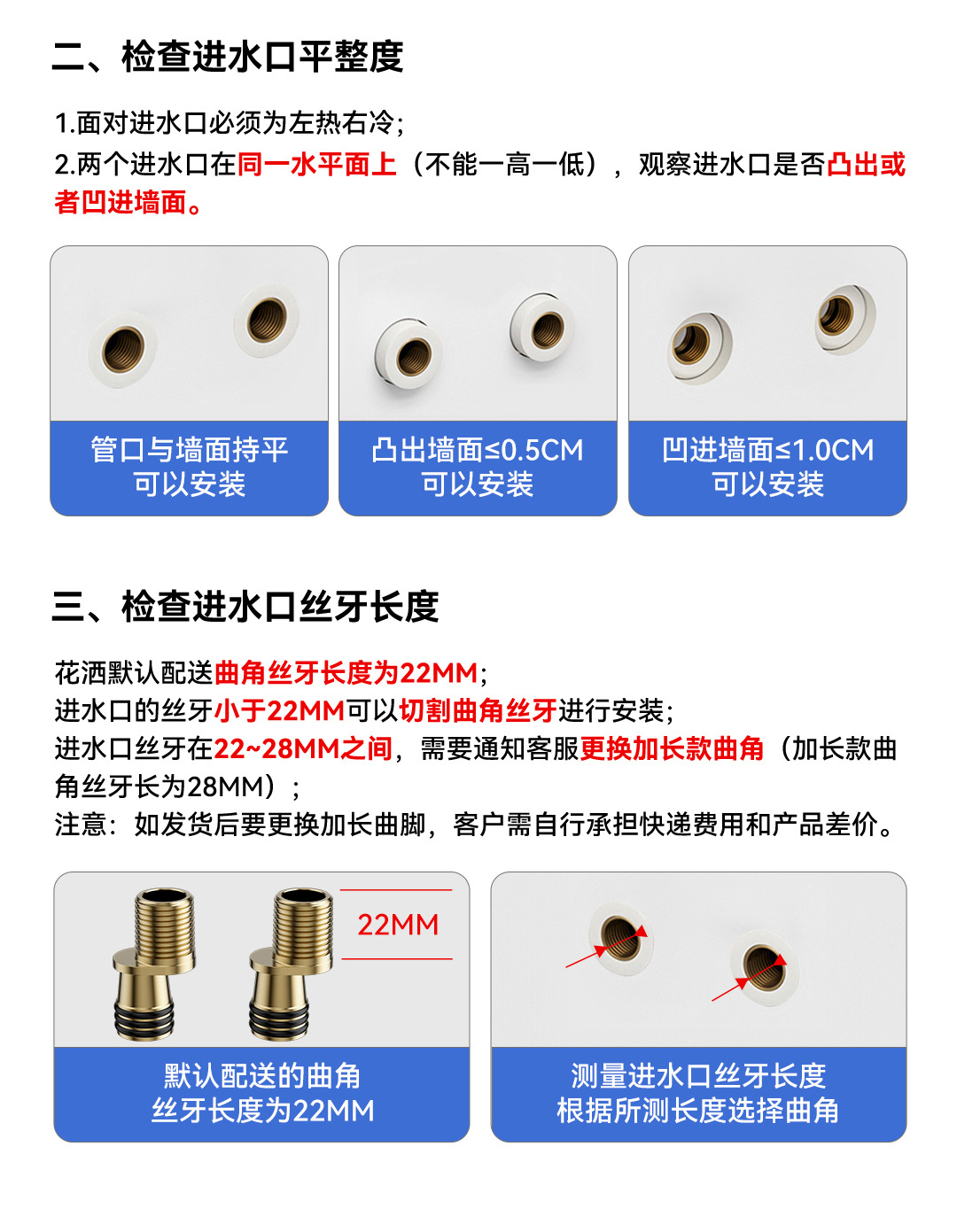 二、检查进水口平整度

1.面对进水口必须为左热右冷；
2.两个进水口在同一水平面上（不能一高一低），观察进水口是否凸出或者凹进墙面。

管口与墙面持平
可以安装

凸出墙面≤0.5CM
可以安装

凹进墙面≤1.0CM
可以安装

三、检查进水口丝牙长度

花洒默认配送曲角丝牙长度为22MM；
进水口的丝牙小于22MM可以切割曲角丝牙进行安装；
进水口丝牙在22~28MM之间，需要通知客服更换加长款曲角（加长款曲角丝牙长为28MM）；
注意：如发货后要更换加长曲脚，客户需自行承担快递费用和产品差价。

22MM

默认配送的曲角
丝牙长度为22MM

测量进水口丝牙长度
根据所测长度选择曲角