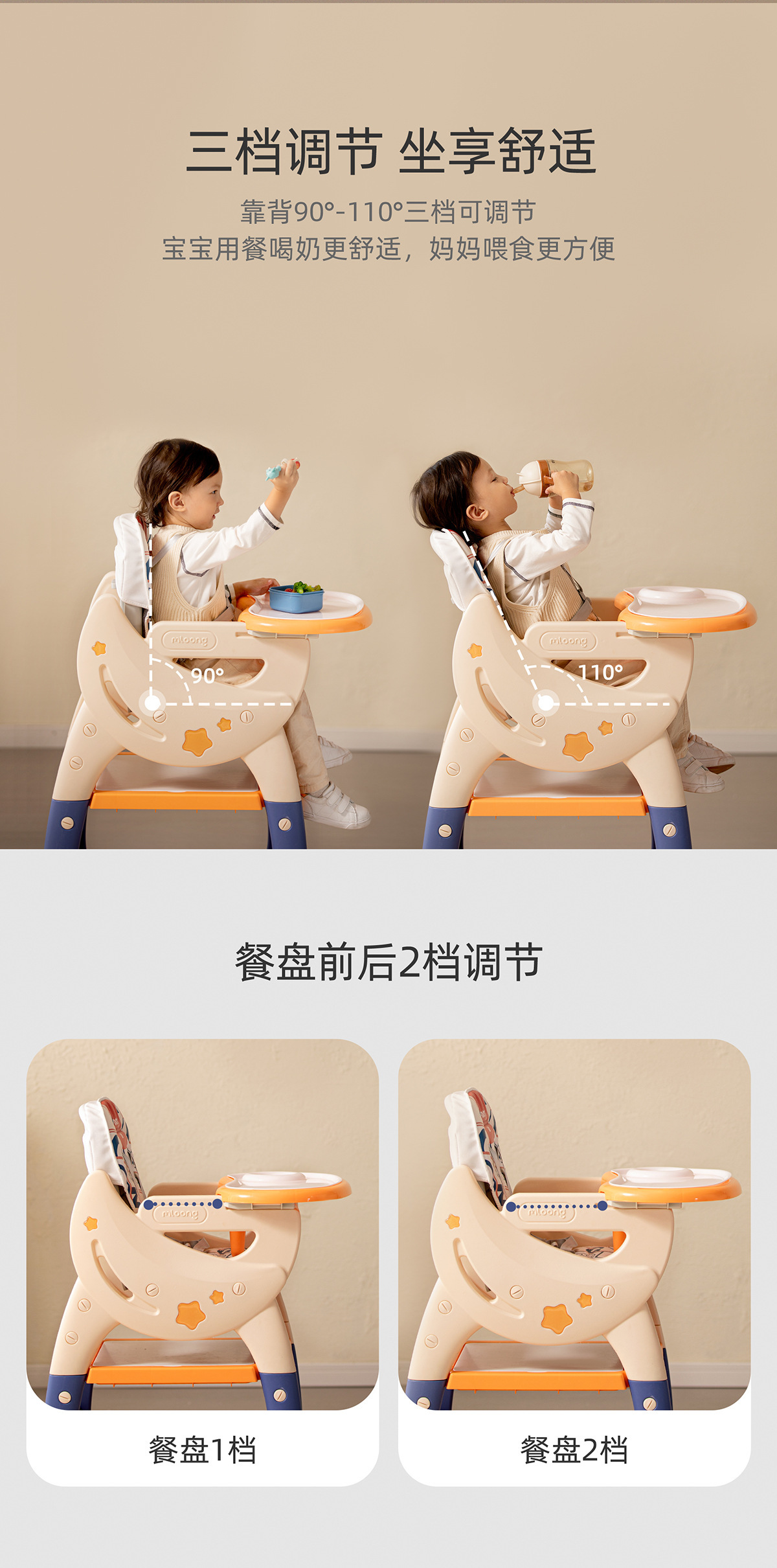 三档调节 坐享舒适

靠背90°-110°三档可调节
宝宝用餐喝奶更舒适，妈妈喂食更方便

mloong
90°

mloong
110°

餐盘前后2档调节

mloong
餐盘1档

mloong
餐盘2档