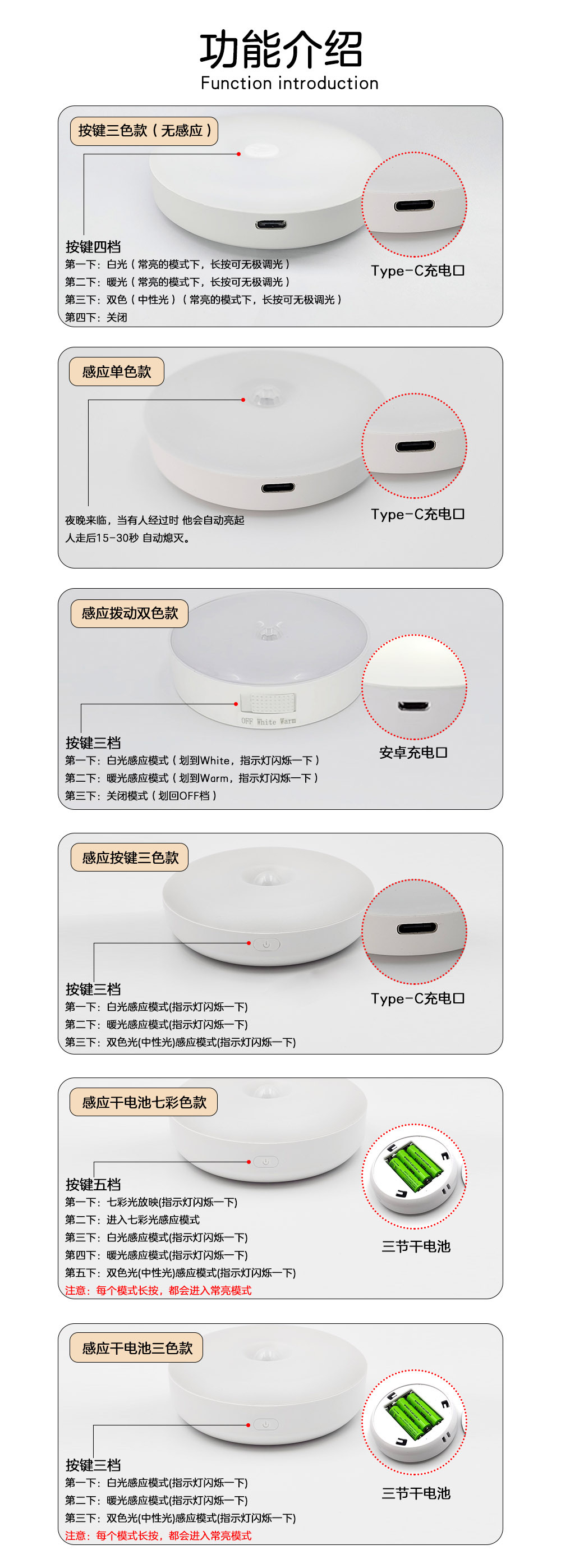 功能介绍
Function introduction

按键三色款（无感应）

按键四档
第一下：白光（常亮的模式下，长按可无极调光）
第二下：暖光（常亮的模式下，长按可无极调光）
第三下：双色（中性光）（常亮的模式下，长按可无极调光）
第四下：关闭

Type-C充电口

感应单色款

夜晚来临，当有人经过时 他会自动亮起
人走后15-30秒 自动熄灭。

Type-C充电口

感应拨动双色款

OFF White Warm

按键三档
第一下：白光感应模式（划到White，指示灯闪烁一下）
第二下：暖光感应模式（划到Warm，指示灯闪烁一下）
第三下：关闭模式（划回OFF档）

安卓充电口

感应按键三色款

按键三档
第一下：白光感应模式(指示灯闪烁一下)
第二下：暖光感应模式(指示灯闪烁一下)
第三下：双色光(中性光)感应模式(指示灯闪烁一下)

Type-C充电口

感应干电池七彩色款

按键五档
第一下：七彩光放映(指示灯闪烁一下)
第二下：进入七彩光感应模式
第三下：白光感应模式(指示灯闪烁一下)
第四下：暖光感应模式(指示灯闪烁一下)
第五下：双色光(中性光)感应模式(指示灯闪烁一下)
注意：每个模式长按，都会进入常亮模式

三节干电池

感应干电池三色款

按键三档
第一下：白光感应模式(指示灯闪烁一下)
第二下：暖光感应模式(指示灯闪烁一下)
第三下：双色光(中性光)感应模式(指示灯闪烁一下)
注意：每个模式长按，都会进入常亮模式

三节干电池