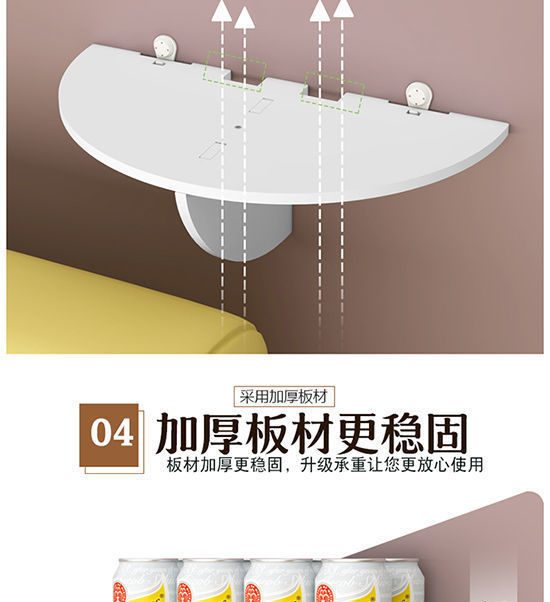 采用加厚板材

04 加厚板材更稳固

板材加厚更稳固，升级承重让您更放心使用