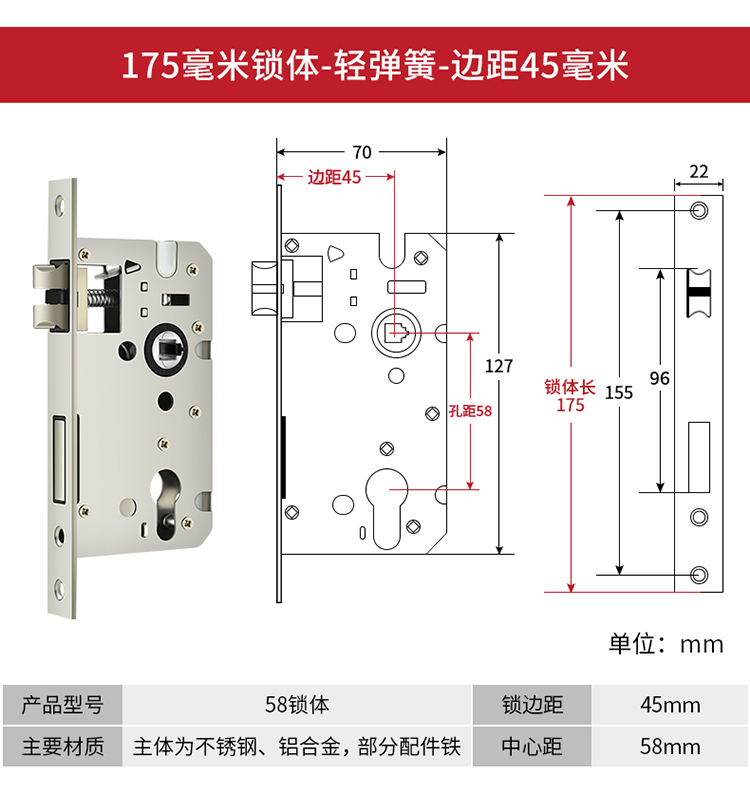 175毫米锁体-轻弹簧-边距45毫米

70

边距45

22

127

孔距58

锁体长
175

155

96

单位：mm

| 产品型号 | 58锁体 | 锁边距 | 45mm |
|---|---|---|---|
| 主要材质 | 主体为不锈钢、铝合金，部分配件铁 | 中心距 | 58mm |