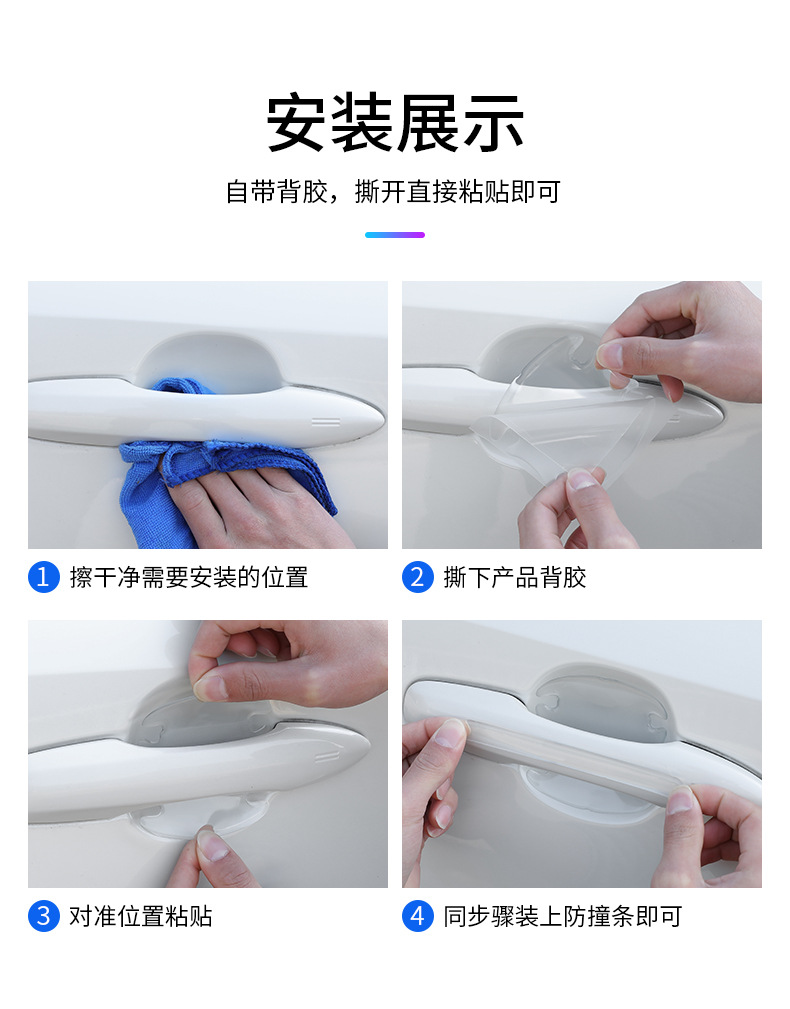 安装展示

自带背胶，撕开直接粘贴即可

1 擦干净需要安装的位置

2 撕下产品背胶

3 对准位置粘贴

4 同步骤装上防撞条即可