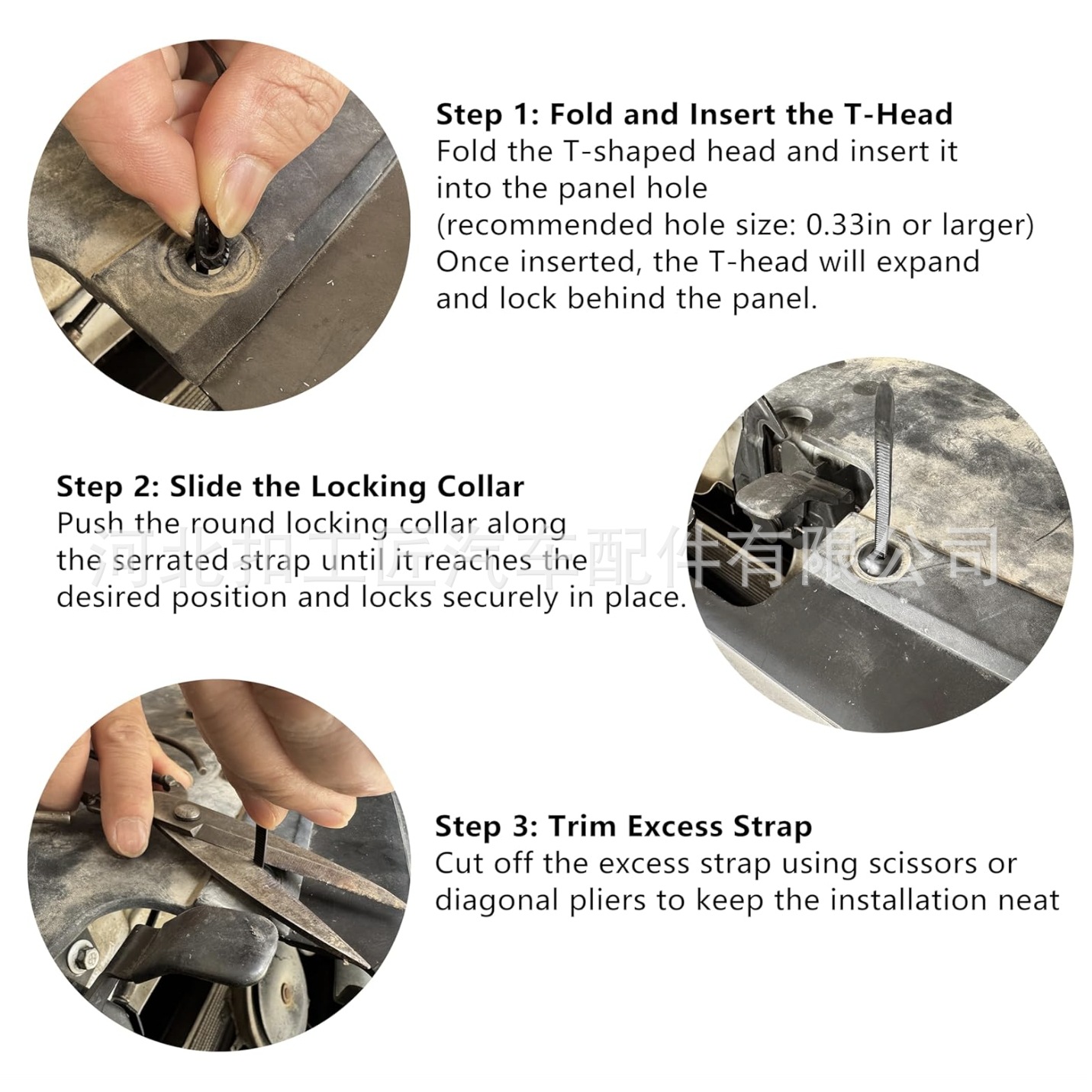 Step 1: Fold and Insert the T-Head
Fold the T-shaped head and insert it into the panel hole (recommended hole size: 0.33in or larger) Once inserted, the T-head will expand and lock behind the panel.

Step 2: Slide the Locking Collar
Push the round locking collar along the serrated strap until it reaches the desired position and locks securely in place.

河北扣工匠汽车配件有限公司

Step 3: Trim Excess Strap
Cut off the excess strap using scissors or diagonal pliers to keep the installation neat