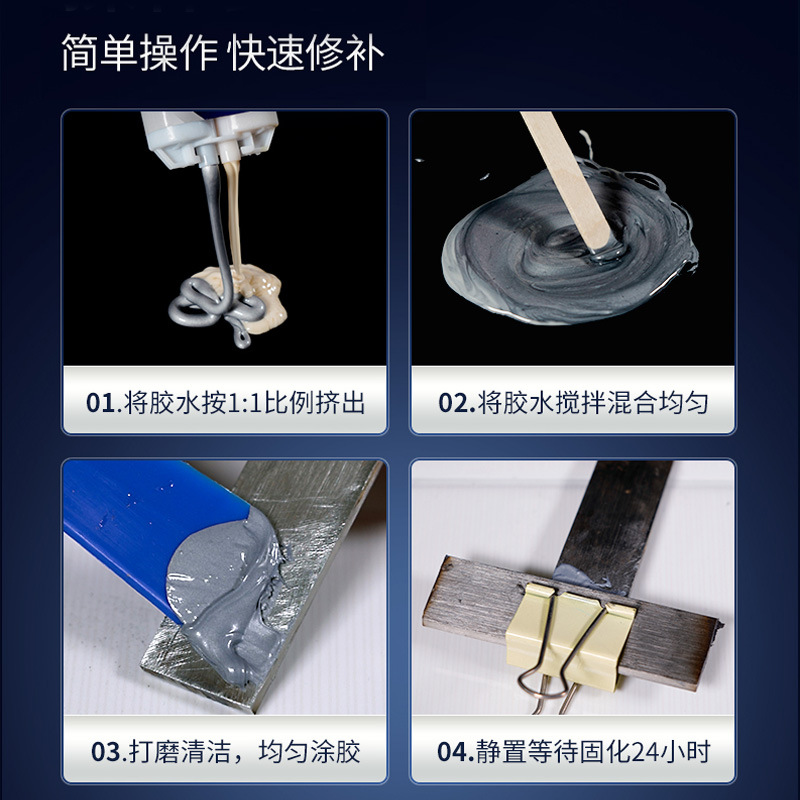 简单操作 快速修补

01.将胶水按1:1比例挤出

02.将胶水搅拌混合均匀

03.打磨清洁，均匀涂胶

04.静置等待固化24小时