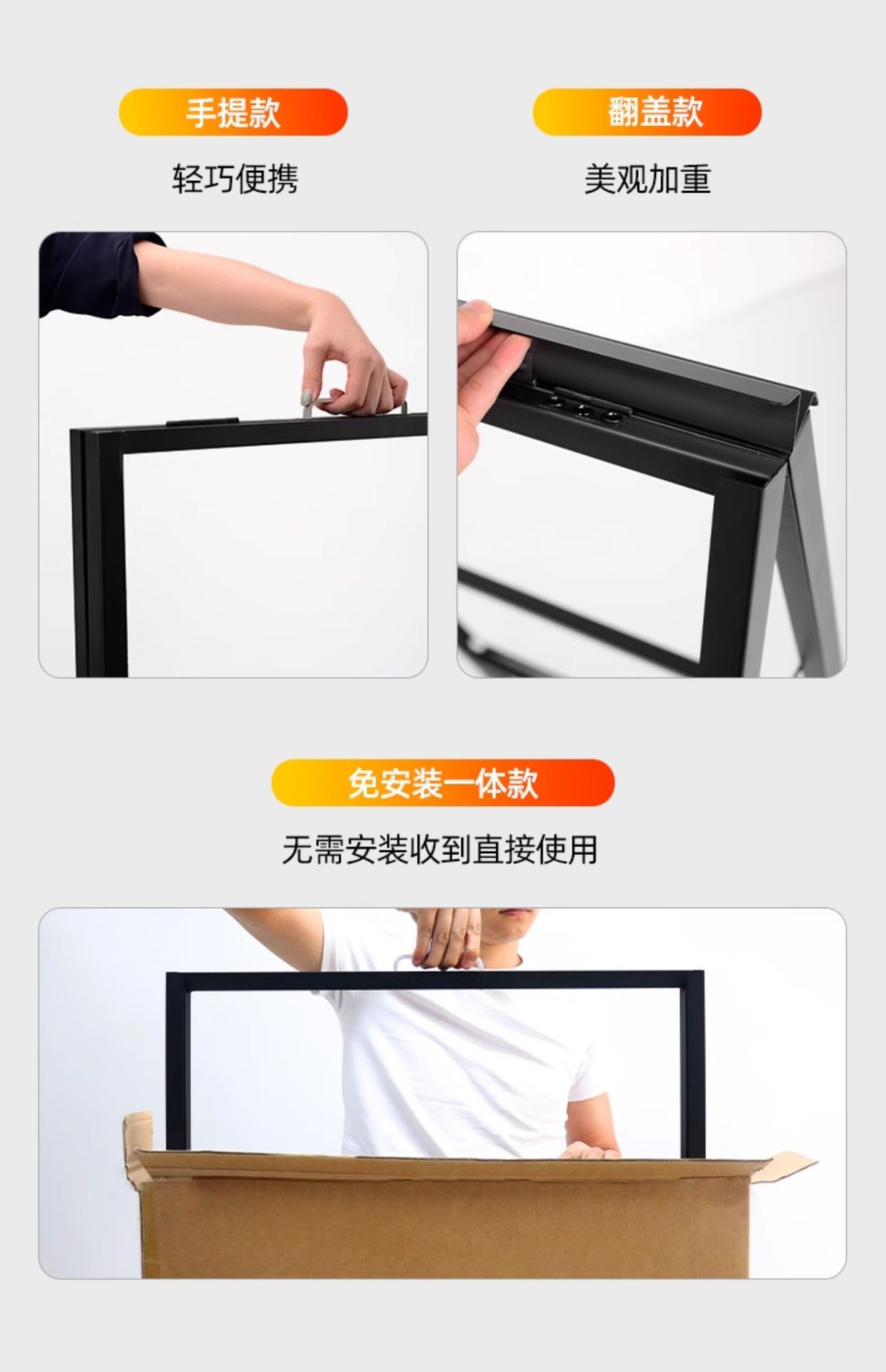 手提款

轻巧便携

翻盖款

美观加重

免安装一体款

无需安装收到直接使用