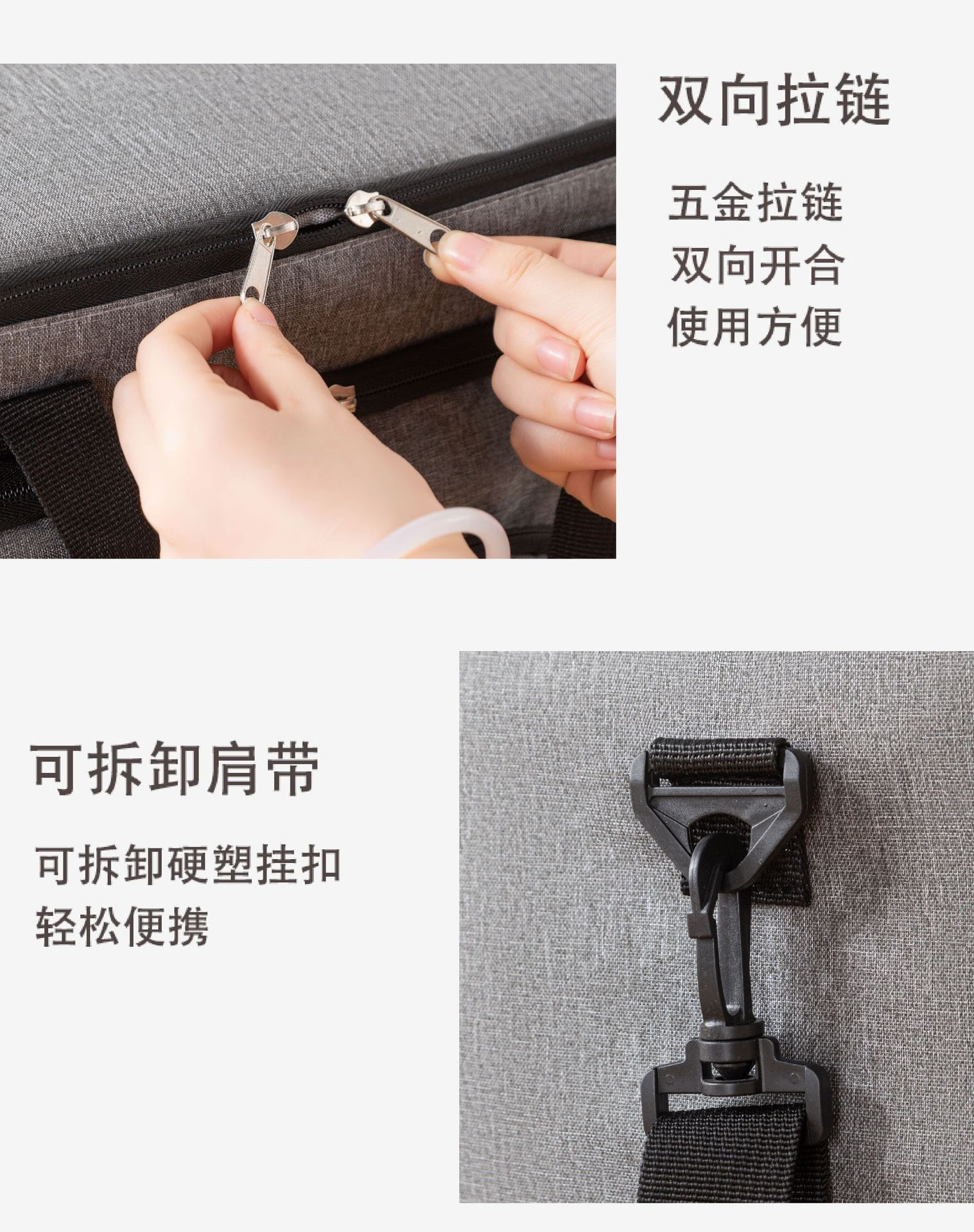 双向拉链

五金拉链
双向开合
使用方便

可拆卸肩带

可拆卸硬塑挂扣
轻松便携