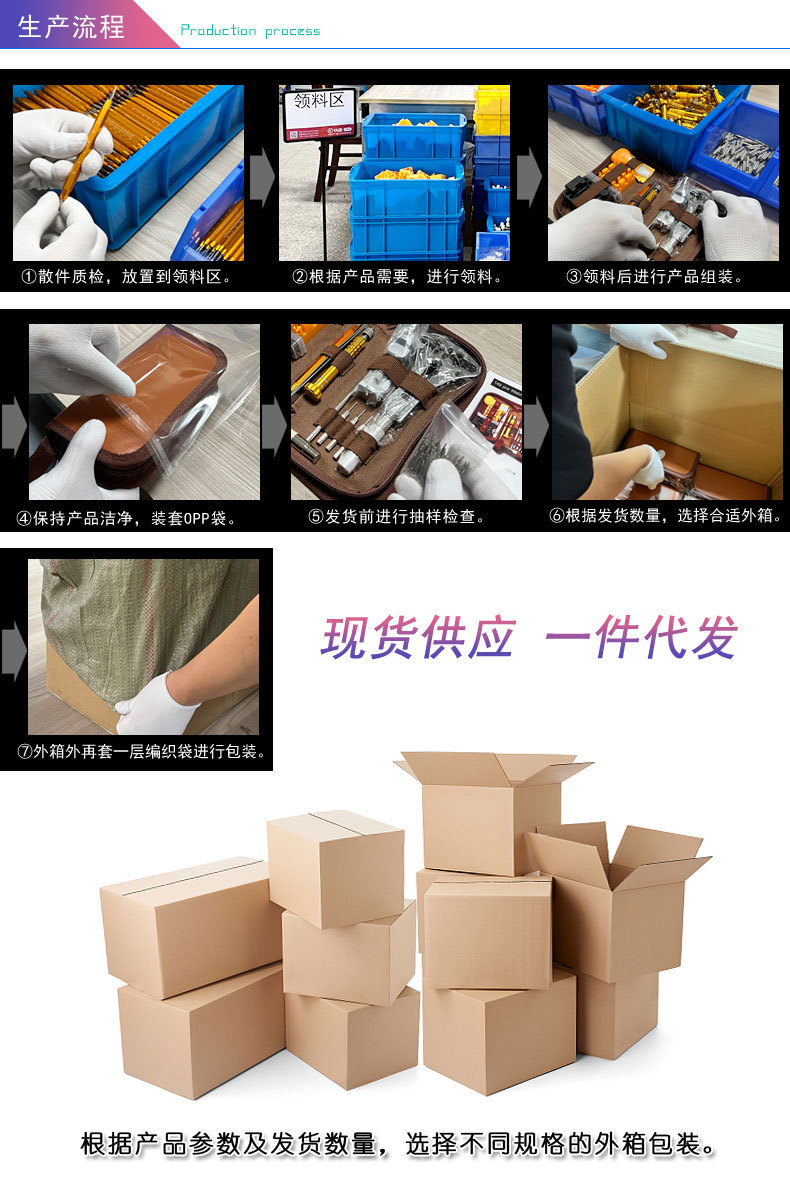 生产流程 Production process

领料区

①散件质检，放置到领料区。

②根据产品需要，进行领料。

③领料后进行产品组装。

④保持产品洁净，装套OPP袋。

⑤发货前进行抽样检查。

⑥根据发货数量，选择合适外箱。

⑦外箱外再套一层编织袋进行包装。

现货供应 一件代发

根据产品参数及发货数量，选择不同规格的外箱包装。