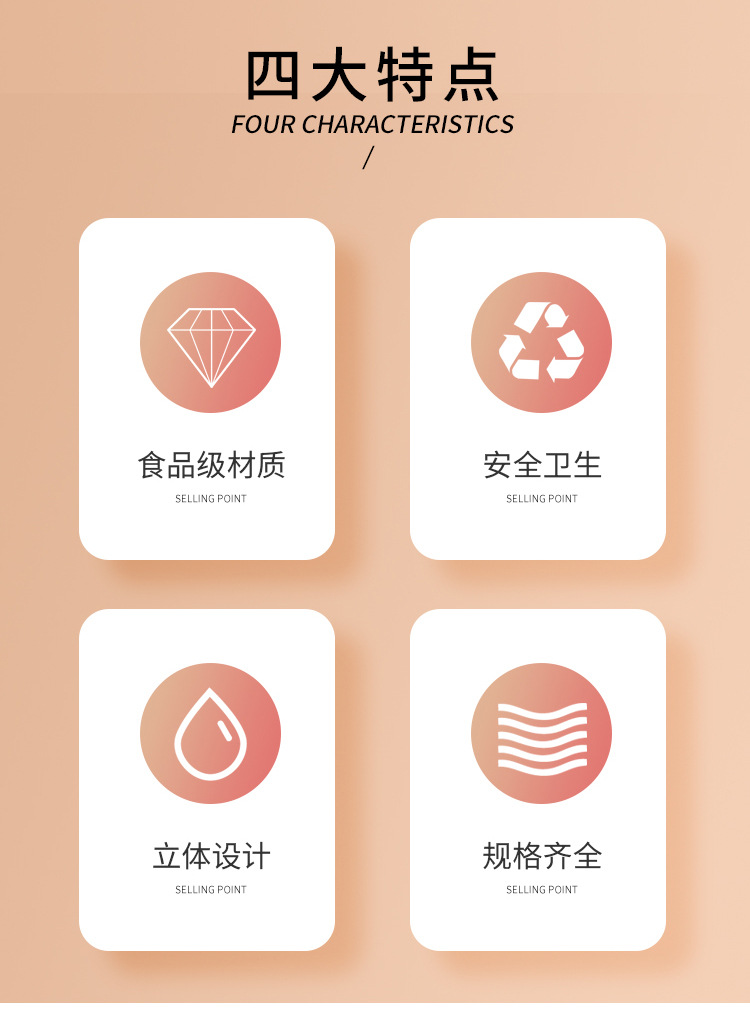 四大特点
FOUR CHARACTERISTICS
/

食品级材质
SELLING POINT

安全卫生
SELLING POINT

立体设计
SELLING POINT

规格齐全
SELLING POINT