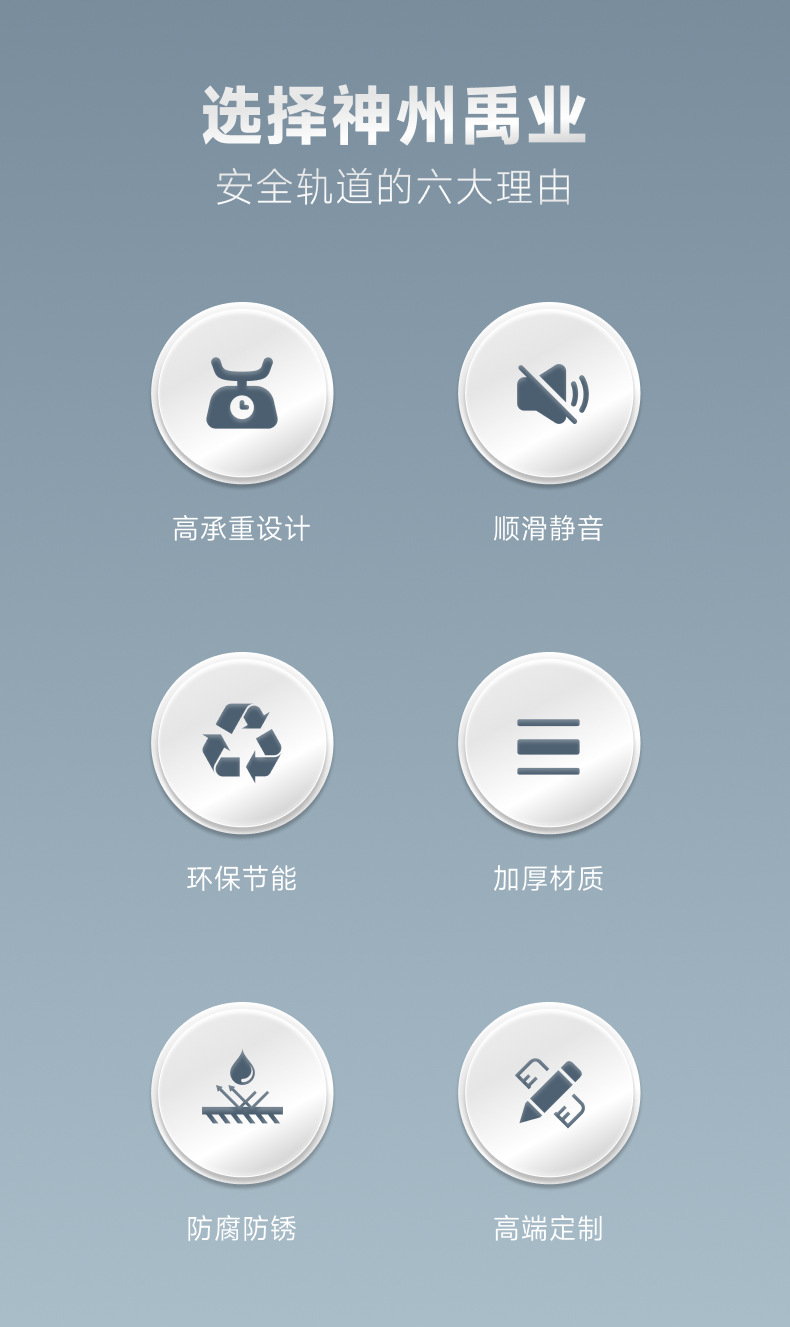 选择神州禹业

安全轨道的六大理由

高承重设计

顺滑静音

环保节能

加厚材质

防腐防锈

高端定制