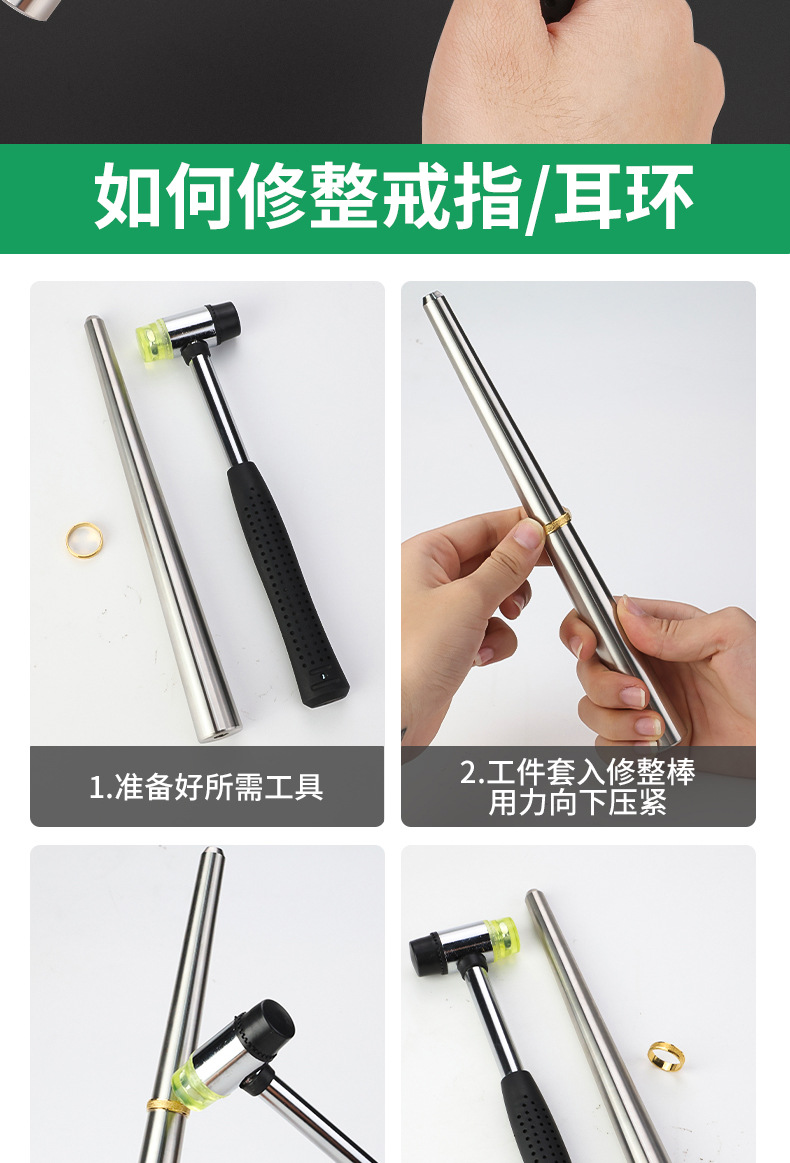 如何修整戒指/耳环

1.准备好所需工具

2.工件套入修整棒
用力向下压紧