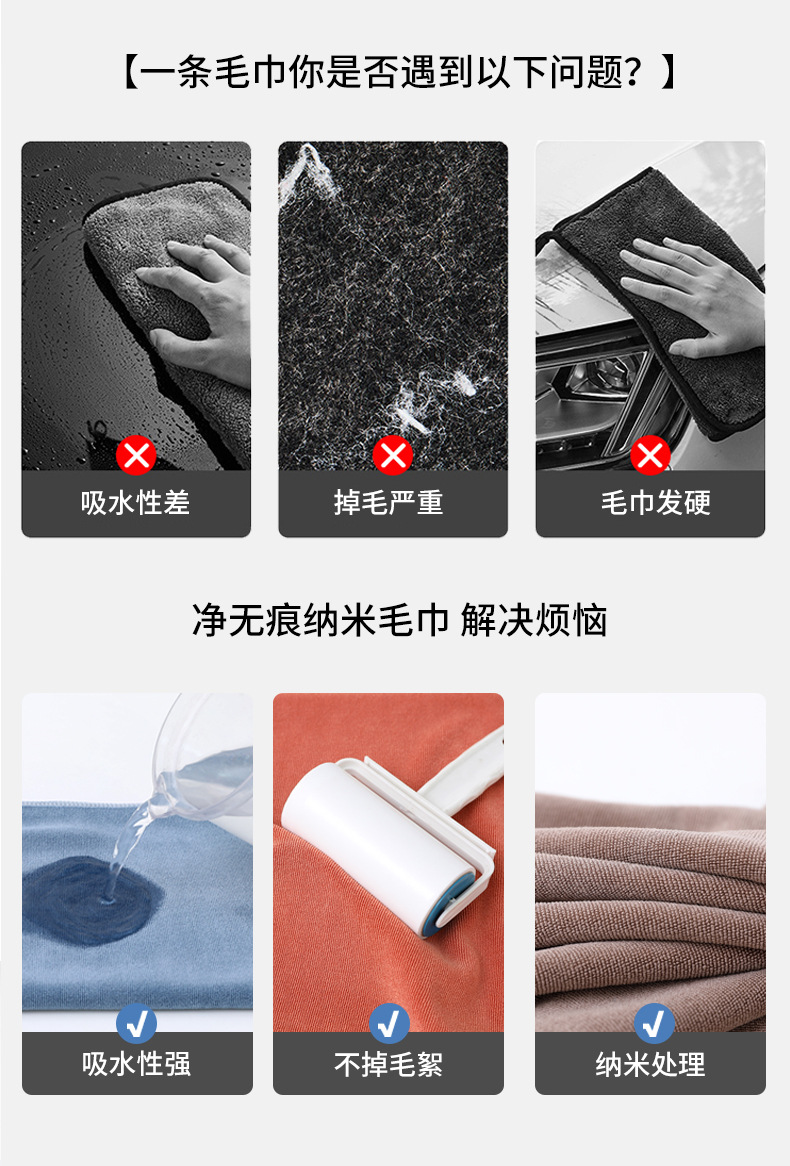 【一条毛巾你是否遇到以下问题？】

吸水性差

掉毛严重

毛巾发硬

净无痕纳米毛巾 解决烦恼

吸水性强

不掉毛絮

纳米处理