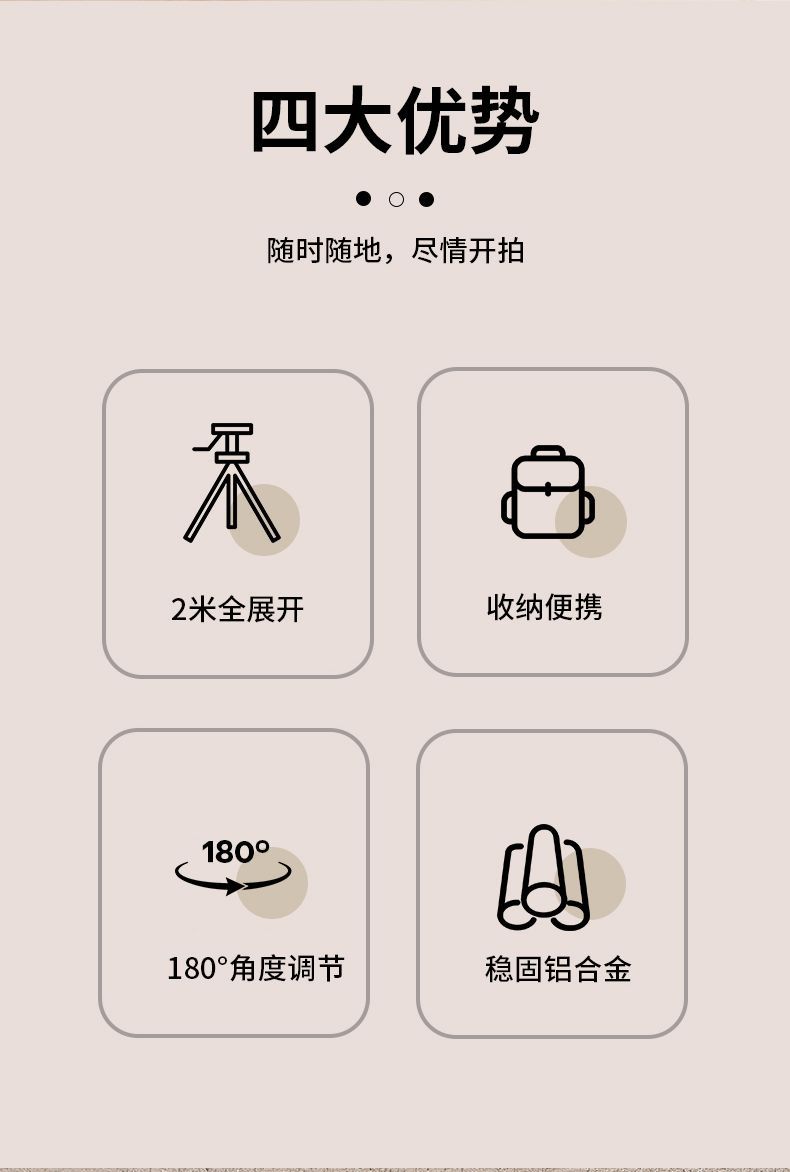 四大优势

随时随地，尽情开拍

2米全展开

收纳便携

180°

180°角度调节

稳固铝合金