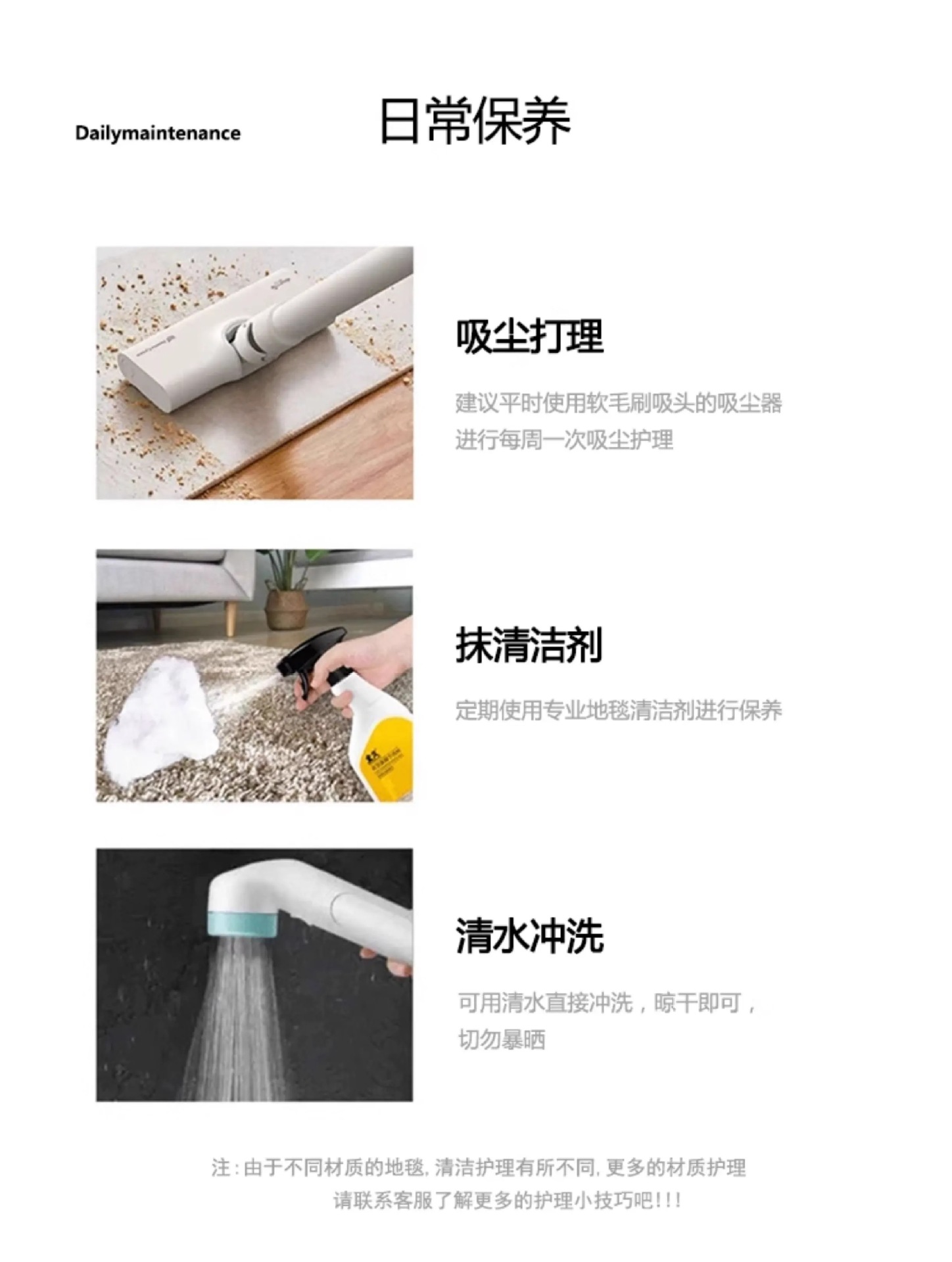 Dailymaintenance

日常保养

吸尘打理

建议平时使用软毛刷吸头的吸尘器进行每周一次吸尘护理

抹清洁剂

定期使用专业地毯清洁剂进行保养

清水冲洗

可用清水直接冲洗，晾干即可，切勿暴晒

注：由于不同材质的地毯，清洁护理有所不同，更多的材质护理请联系客服了解更多的护理小技巧吧!!!