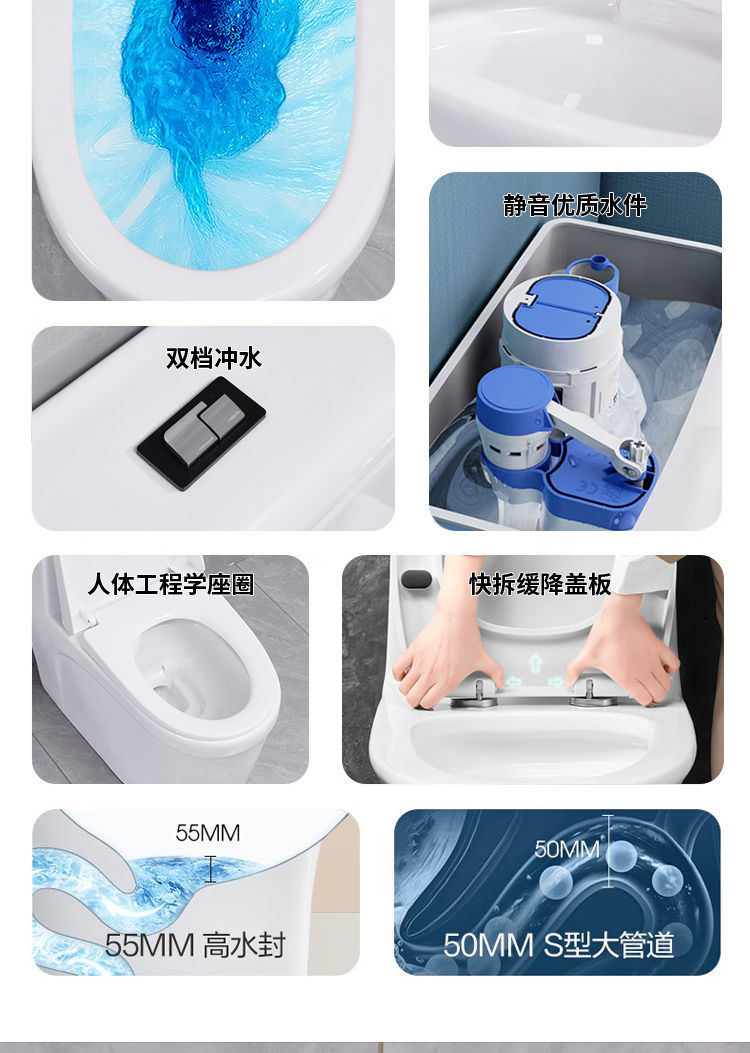 静音优质水件

双档冲水

人体工程学座圈

快拆缓降盖板

55MM

55MM 高水封

50MM

50MM S型大管道