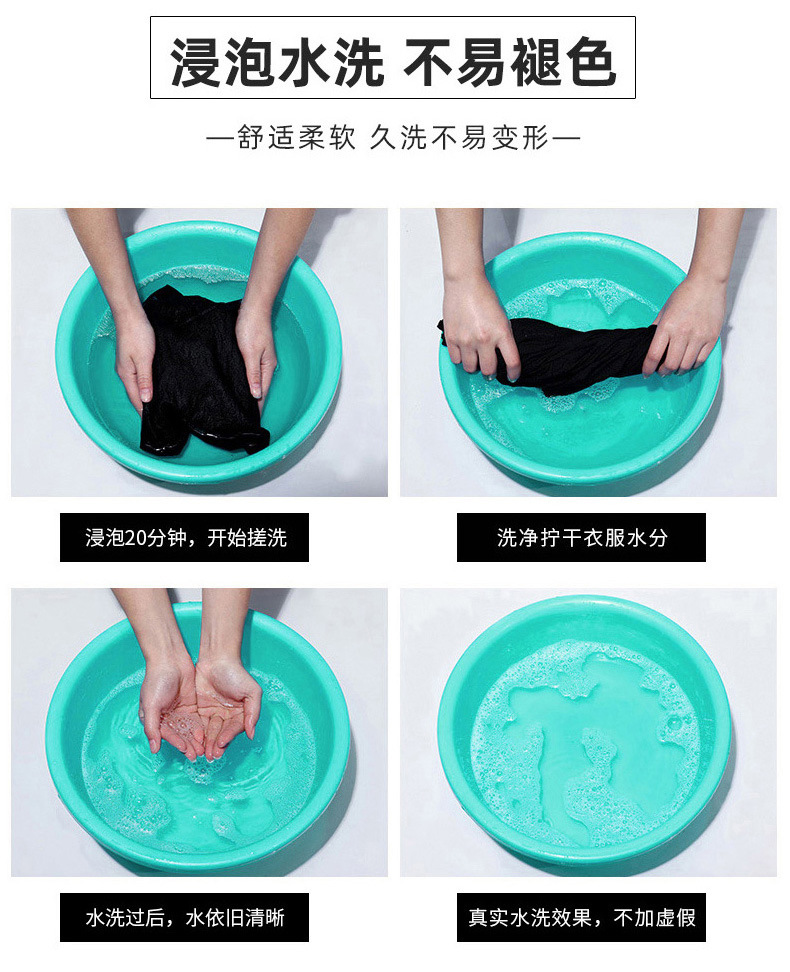 浸泡水洗 不易褪色

—舒适柔软 久洗不易变形—

浸泡20分钟，开始搓洗

洗净拧干衣服水分

水洗过后，水依旧清晰

真实水洗效果，不加虚假