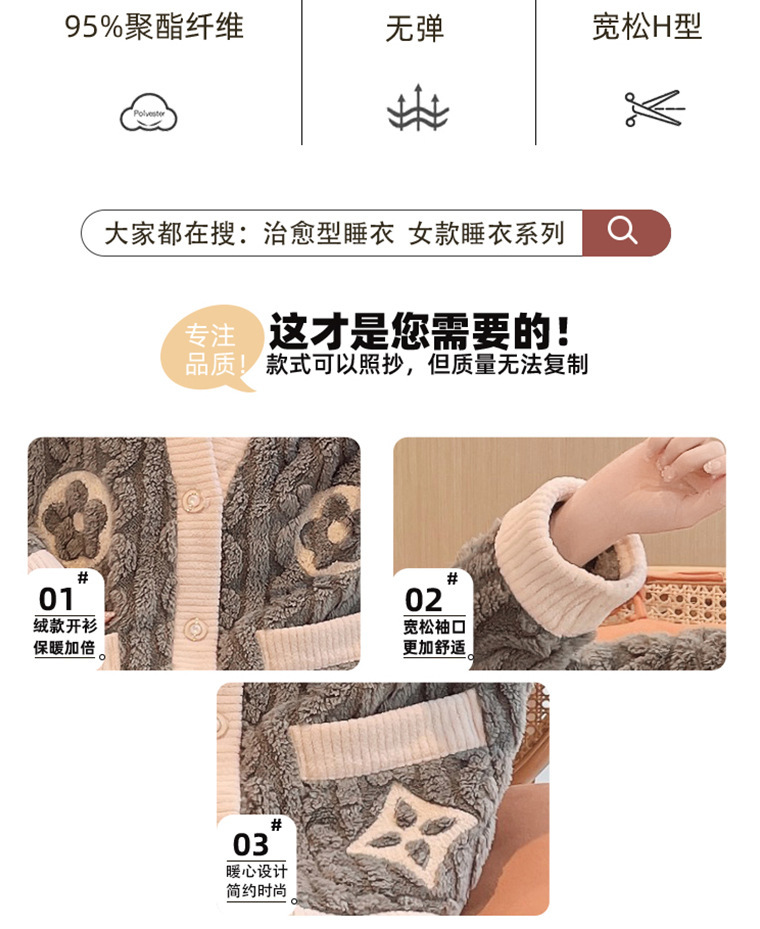 95%聚酯纤维

Polyester

无弹

宽松H型

大家都在搜：治愈型睡衣 女款睡衣系列

专注品质！

这才是您需要的！

款式可以照抄，但质量无法复制

01#

绒款开衫
保暖加倍。

02#

宽松袖口
更加舒适。

03#

暖心设计
简约时尚。