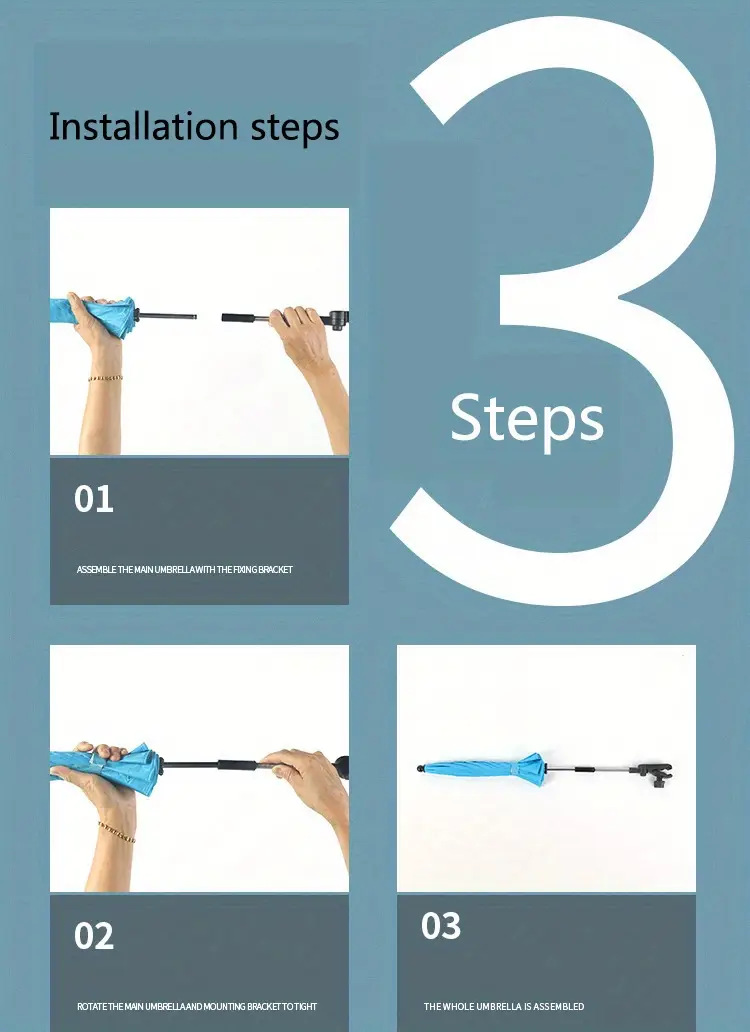 Installation steps

3

Steps

01

ASSEMBLE THE MAIN UMBRELLA WITH THE FIXING BRACKET

02

ROTATE THE MAIN UMBRELLA AND MOUNTING BRACKET TO TIGHT

03

THE WHOLE UMBRELLA IS ASSEMBLED