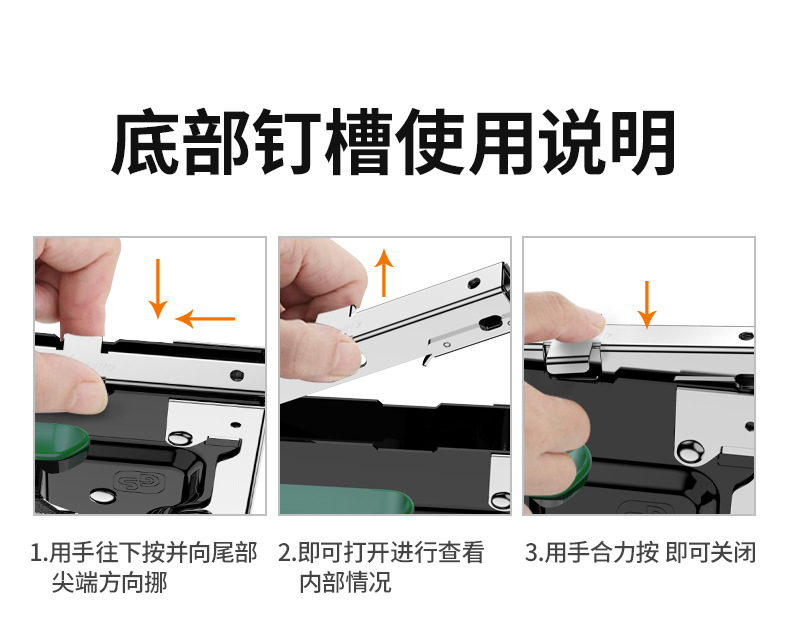 底部钉槽使用说明

1.用手往下按并向尾部尖端方向挪

2.即可打开进行查看内部情况

3.用手合力按 即可关闭