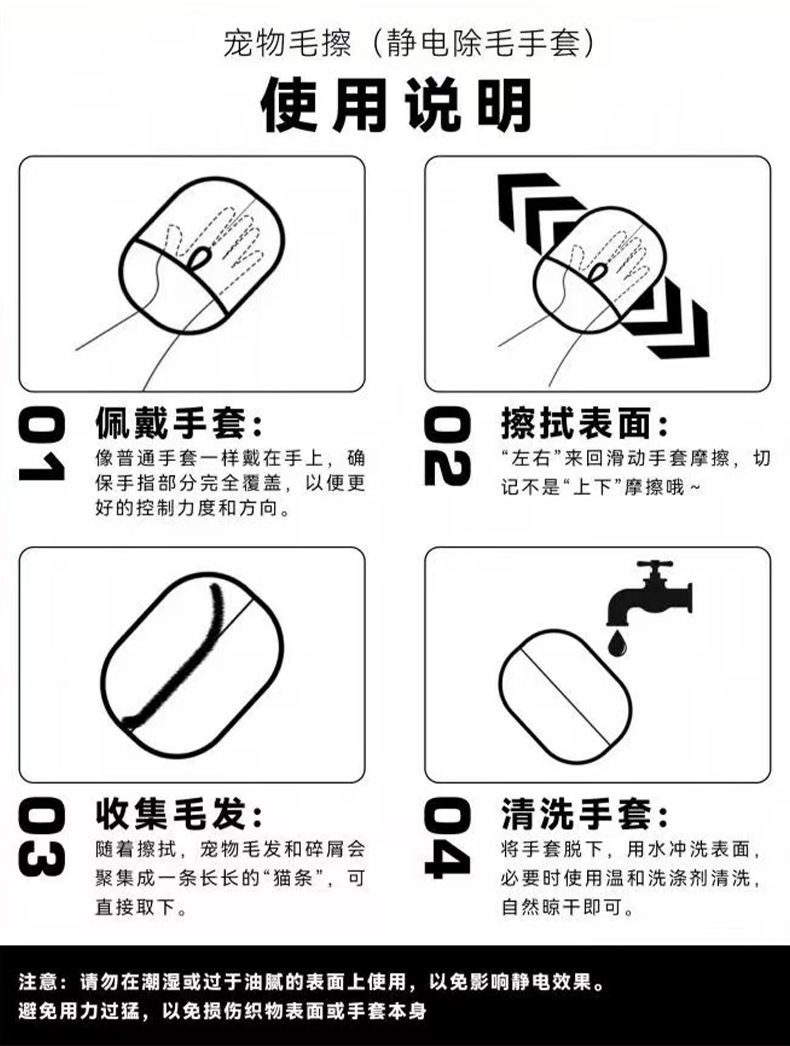 宠物毛擦（静电除毛手套）

使用说明

01 佩戴手套：
像普通手套一样戴在手上，确保手指部分完全覆盖，以便更好的控制力度和方向。

02 擦拭表面：
“左右”来回滑动手套摩擦，切记不是“上下”摩擦哦~

03 收集毛发：
随着擦拭，宠物毛发和碎屑会聚集成一条长长的“猫条”，可直接取下。

04 清洗手套：
将手套脱下，用水冲洗表面，必要时使用温和洗涤剂清洗，自然晾干即可。

注意：请勿在潮湿或过于油腻的表面上使用，以免影响静电效果。
避免用力过猛，以免损伤织物表面或手套本身