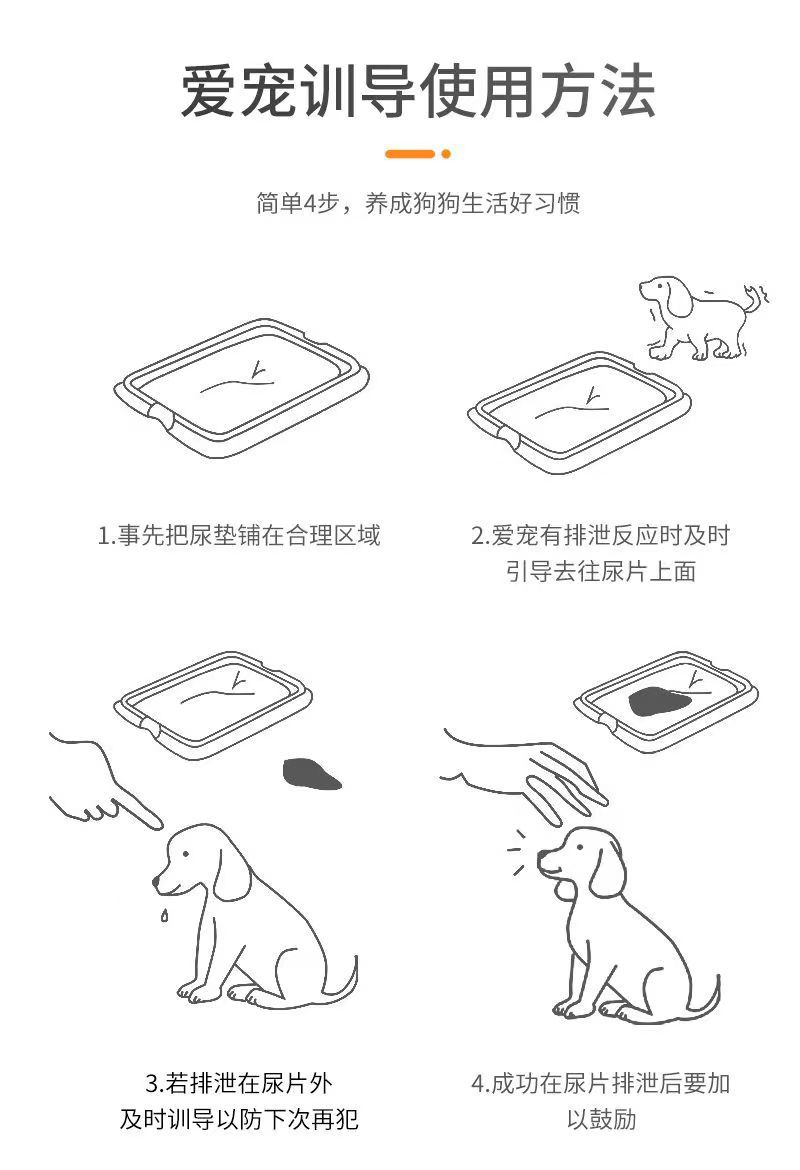 爱宠训导使用方法

简单4步，养成狗狗生活好习惯

1.事先把尿垫铺在合理区域

2.爱宠有排泄反应时及时引导去往尿片上面

3.若排泄在尿片外及时训导以防下次再犯

4.成功在尿片排泄后要加以鼓励