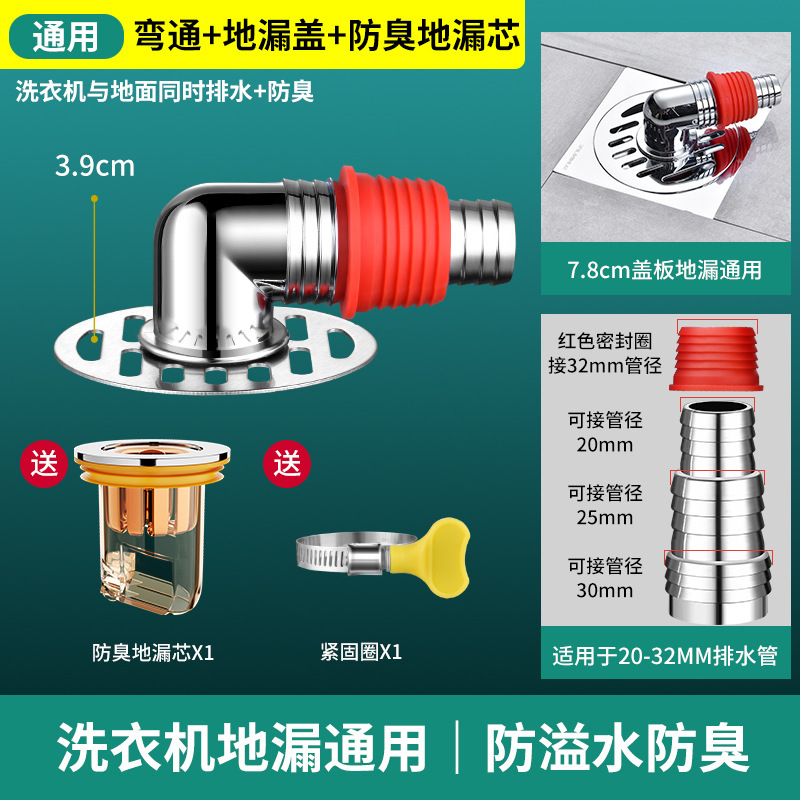 通用 弯通+地漏盖+防臭地漏芯

洗衣机与地面同时排水+防臭

3.9cm

送

送

防臭地漏芯X1

紧固圈X1

7.8cm盖板地漏通用

红色密封圈
接32mm管径

可接管径
20mm

可接管径
25mm

可接管径
30mm

适用于20-32MM排水管

洗衣机地漏通用 | 防溢水防臭