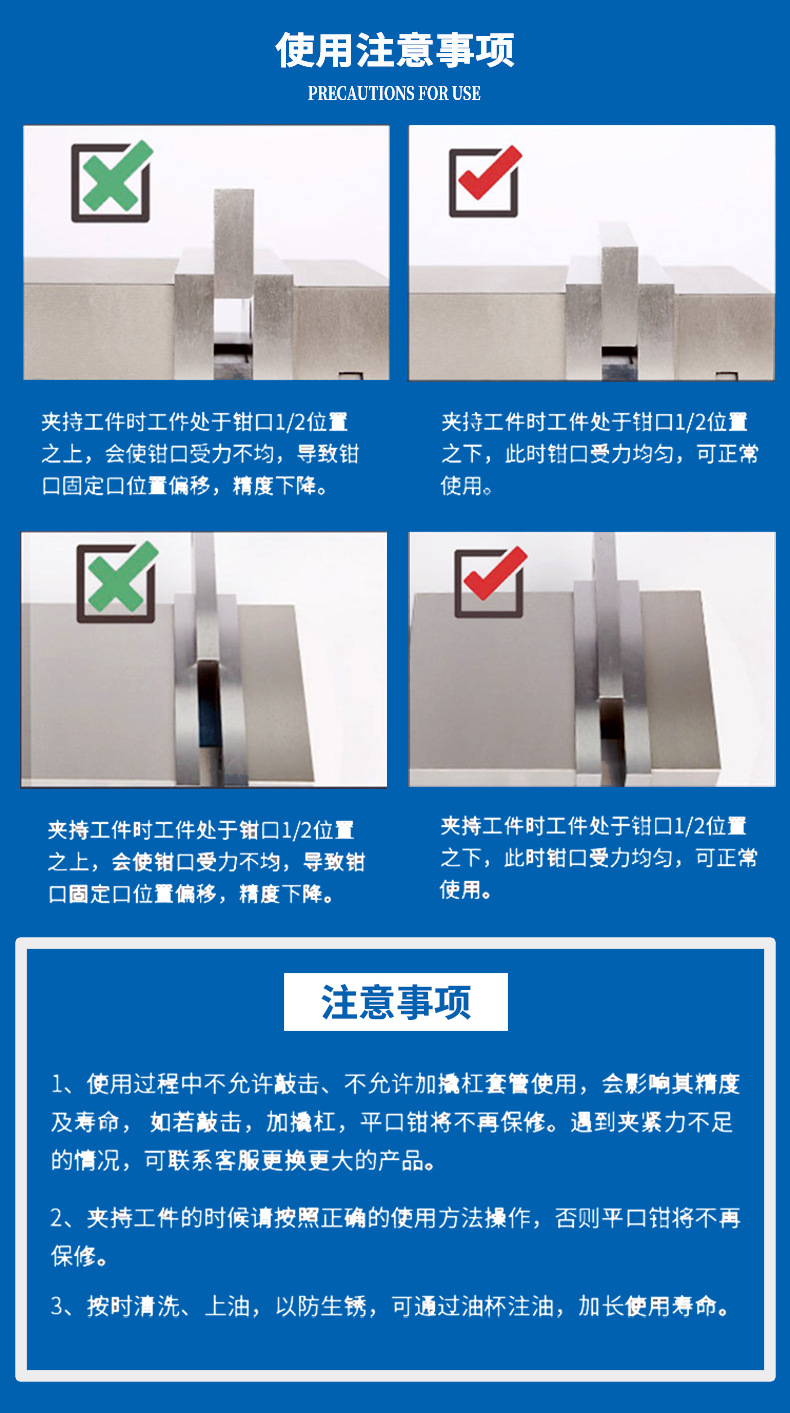 使用注意事项

PRECAUTIONS FOR USE

夹持工件时工件处于钳口1/2位置之上，会使钳口受力不均，导致钳口固定口位置偏移，精度下降。

夹持工件时工件处于钳口1/2位置之下，此时钳口受力均匀，可正常使用。

夹持工件时工件处于钳口1/2位置之上，会使钳口受力不均，导致钳口固定口位置偏移，精度下降。

夹持工件时工件处于钳口1/2位置之下，此时钳口受力均匀，可正常使用。

注意事项

1、使用过程中不允许敲击、不允许加撬杠套管使用，会影响其精度及寿命， 如若敲击，加撬杠，平口钳将不再保修。遇到夹紧力不足的情况，可联系客服更换更大的产品。

2、夹持工件的时候请按照正确的使用方法操作，否则平口钳将不再保修。

3、按时清洗、上油，以防生锈，可通过油杯注油，加长使用寿命。