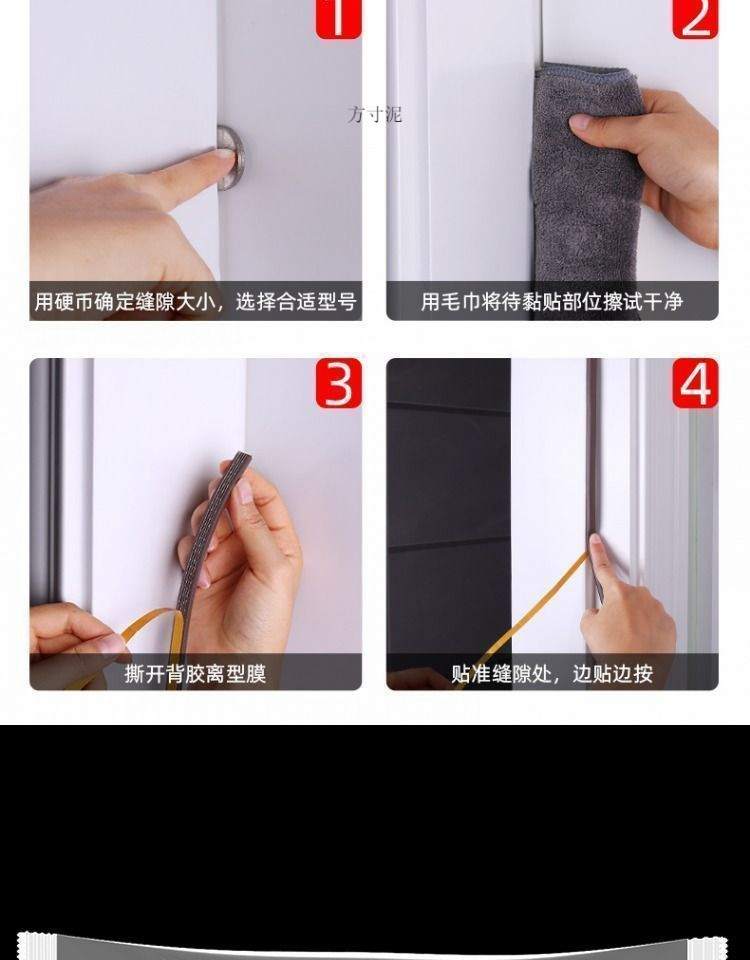 1
方寸泥
用硬币确定缝隙大小，选择合适型号

2
用毛巾将待黏贴部位擦试干净

3
撕开背胶离型膜

4
贴准缝隙处，边贴边按