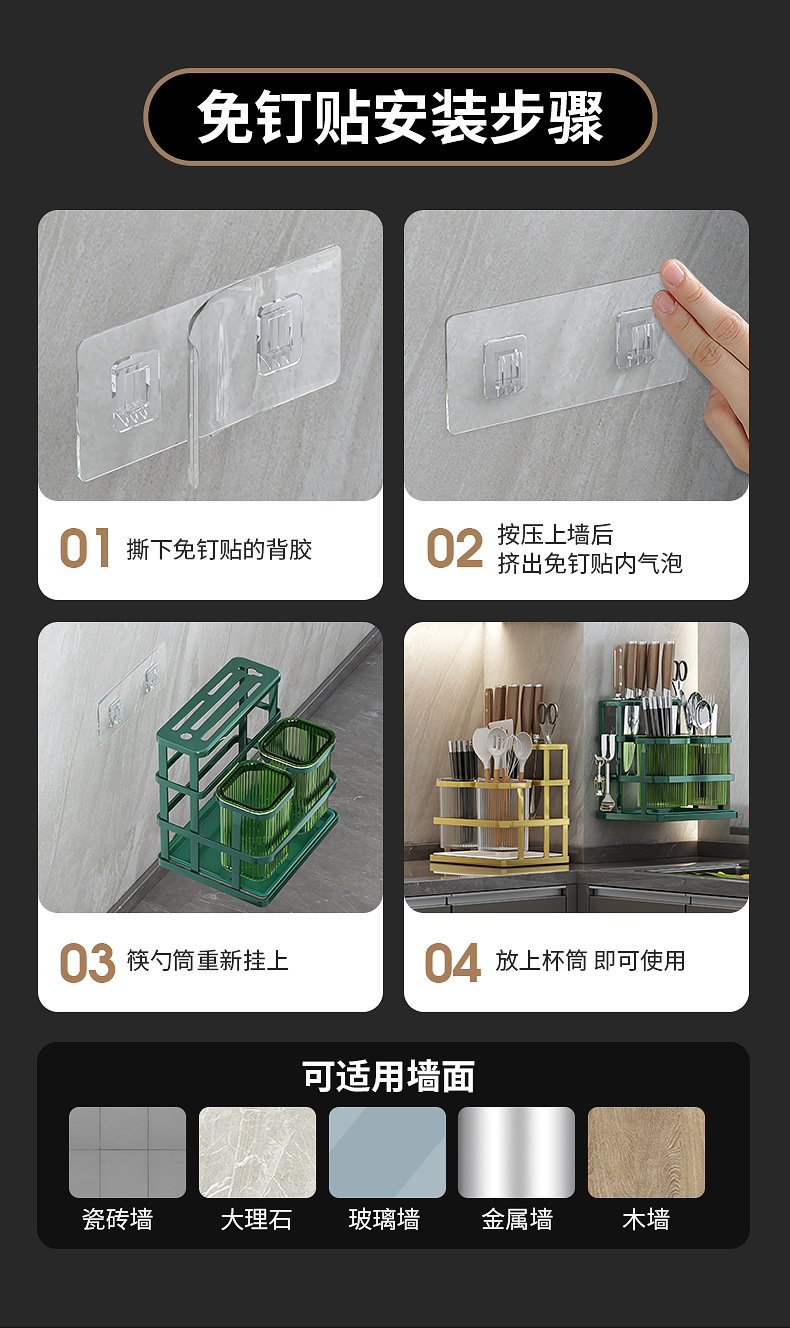 免钉贴安装步骤

01 撕下免钉贴的背胶

02 按压上墙后
挤出免钉贴内气泡

03 筷勺筒重新挂上

04 放上杯筒 即可使用

可适用墙面

瓷砖墙

大理石

玻璃墙

金属墙

木墙