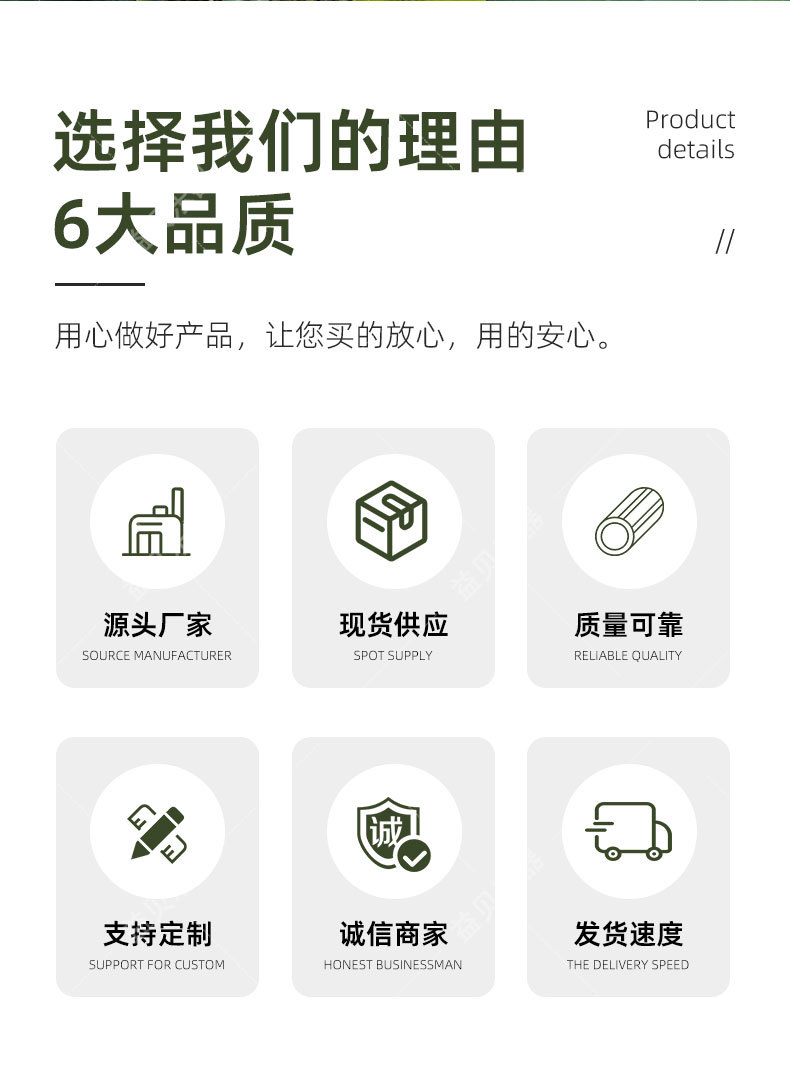 选择我们的理由
6大品质

Product
details

//

用心做好产品，让您买的放心，用的安心。

源头厂家
SOURCE MANUFACTURER

现货供应
SPOT SUPPLY

质量可靠
RELIABLE QUALITY

支持定制
SUPPORT FOR CUSTOM

诚
诚信商家
HONEST BUSINESSMAN

发货速度
THE DELIVERY SPEED