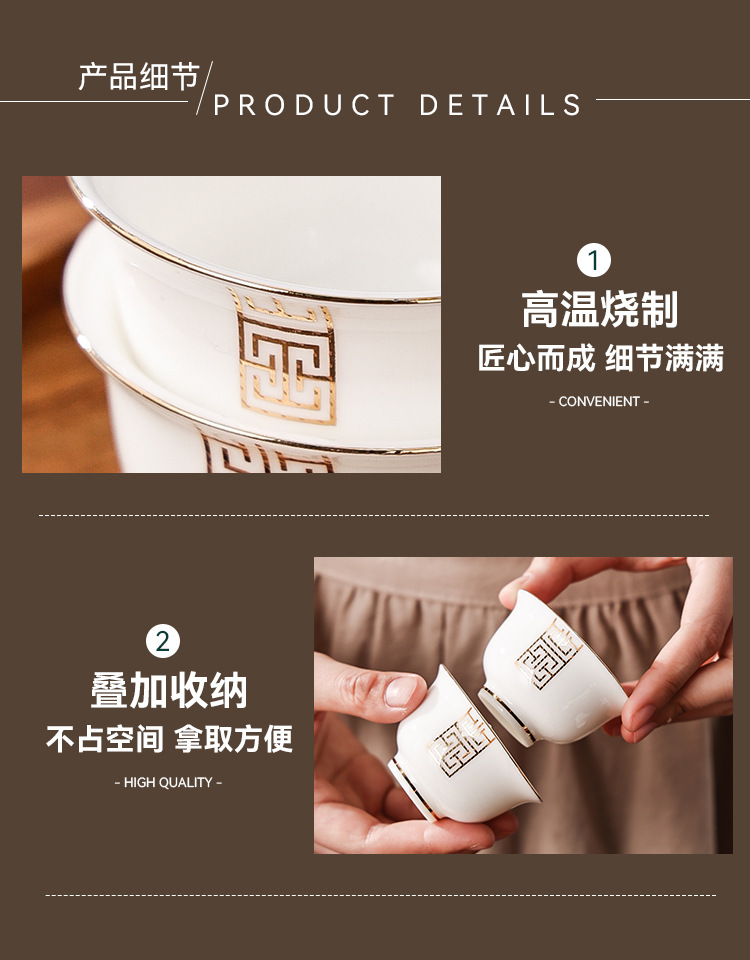 产品细节
PRODUCT DETAILS

1
高温烧制
匠心而成 细节满满
- CONVENIENT -

2
叠加收纳
不占空间 拿取方便
- HIGH QUALITY -