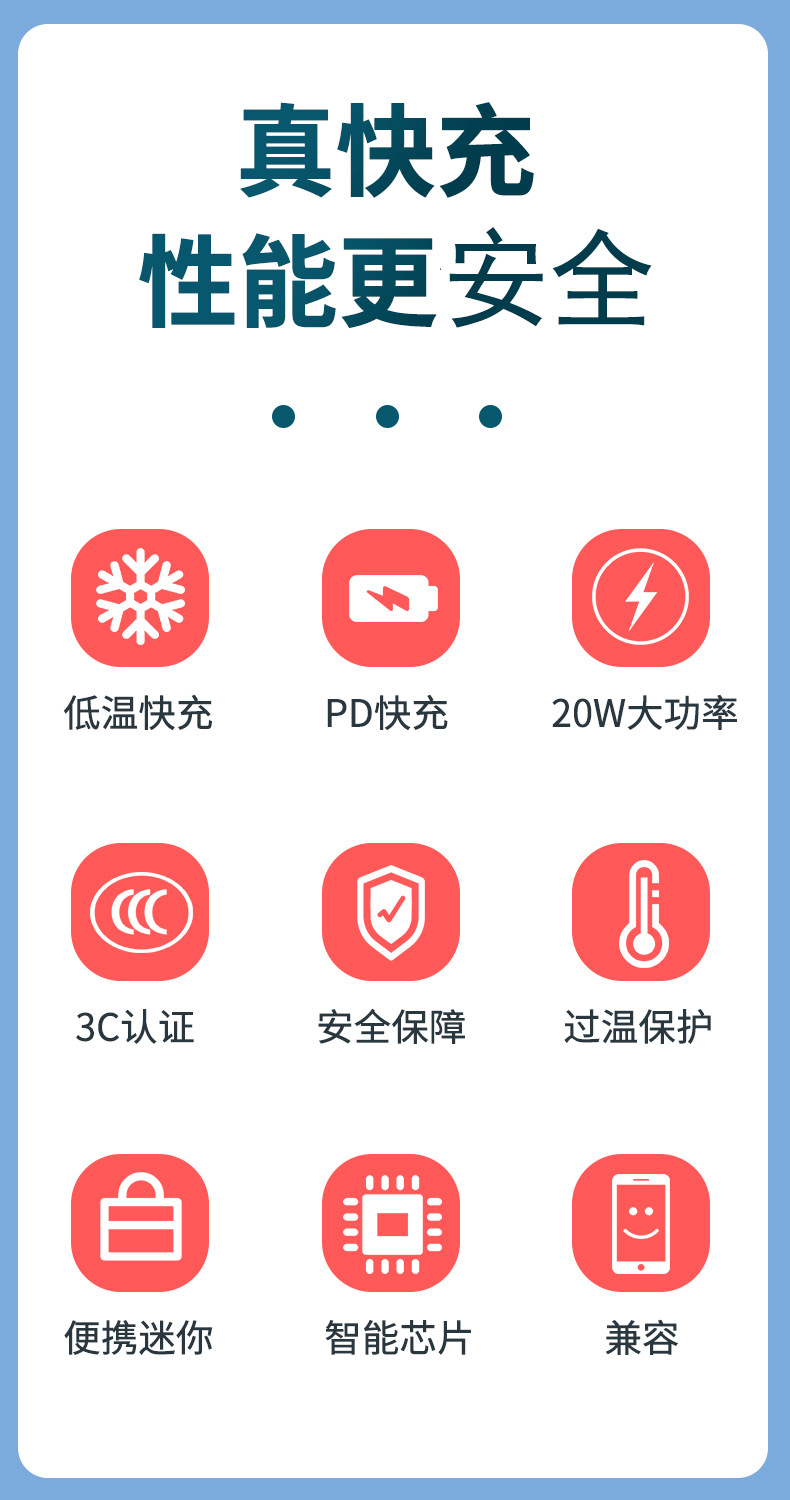 真快充
性能更安全

低温快充 PD快充 20W大功率

3C认证 安全保障 过温保护

便携迷你 智能芯片 兼容