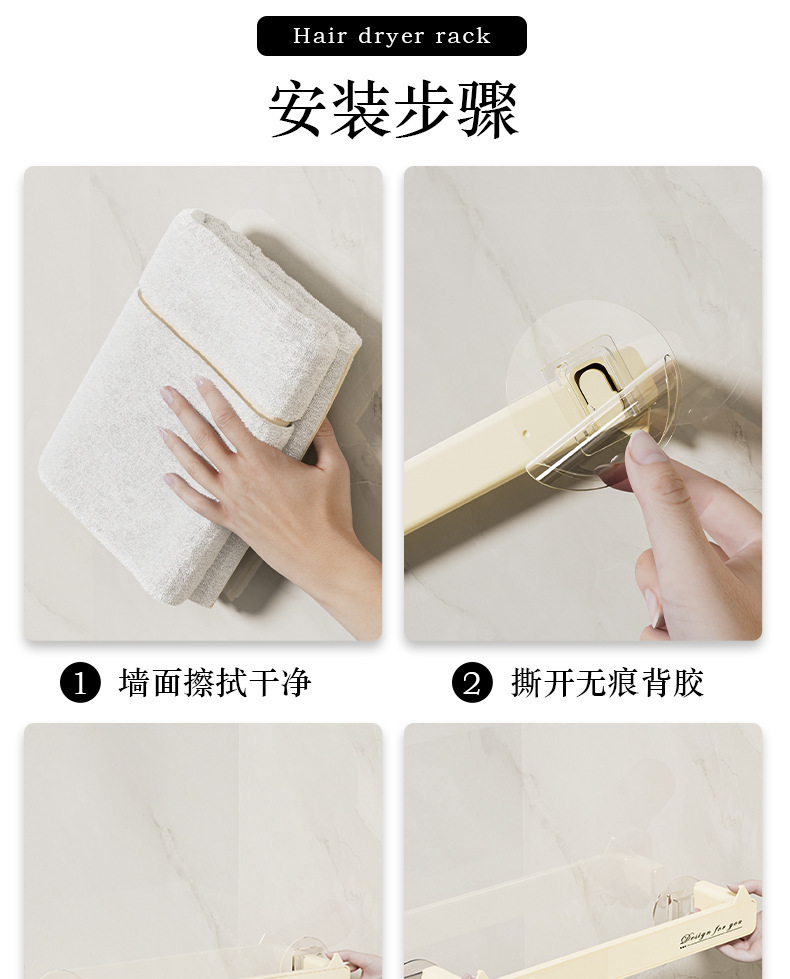 Hair dryer rack

安装步骤

1 墙面擦拭干净

2 撕开无痕背胶

Design for you