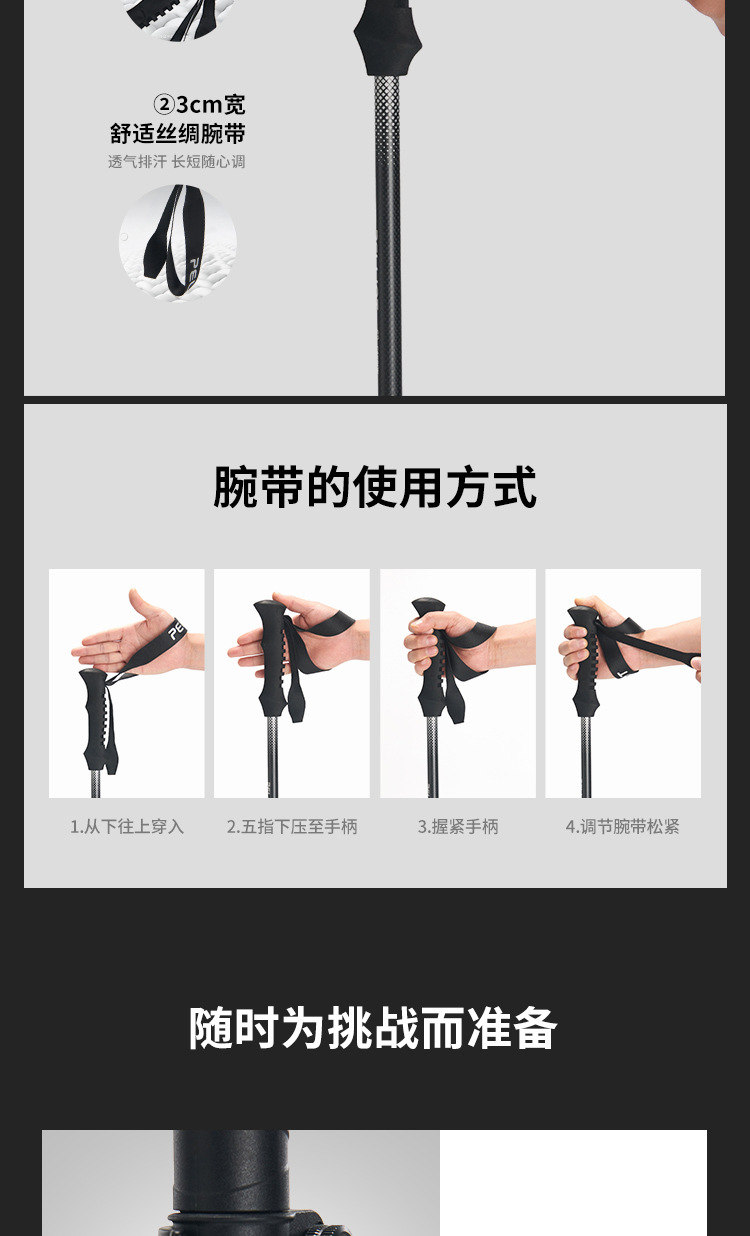 ②3cm宽
舒适丝绸腕带
透气排汗 长短随心调

腕带的使用方式

1.从下往上穿入

2.五指下压至手柄

3.握紧手柄

4.调节腕带松紧

随时为挑战而准备