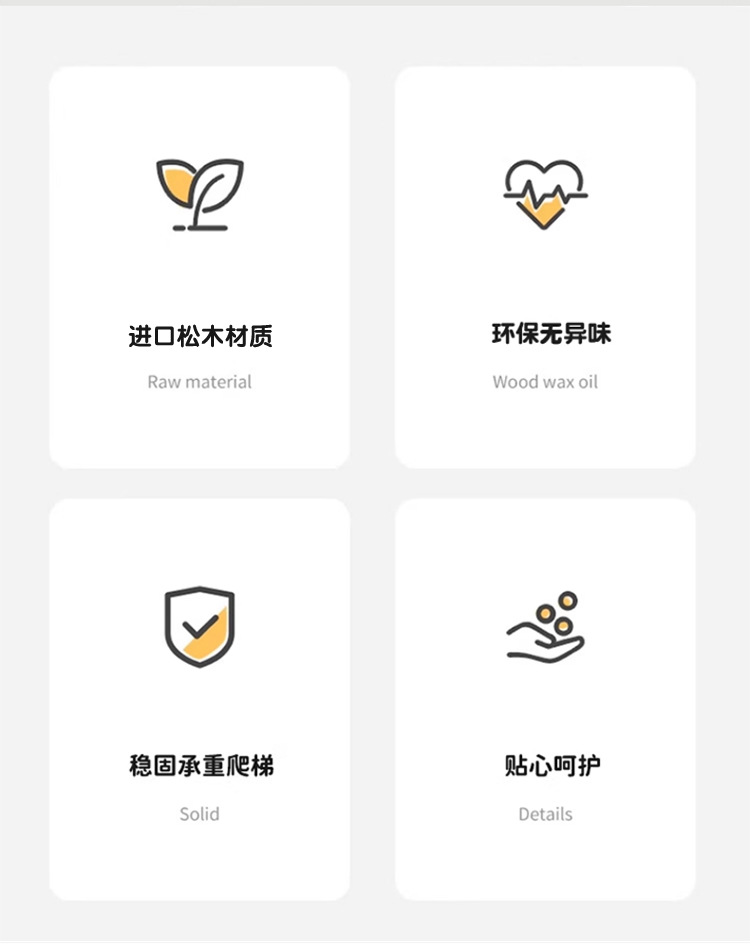 进口松木材质

Raw material

环保无异味

Wood wax oil

稳固承重爬梯

Solid

贴心呵护

Details