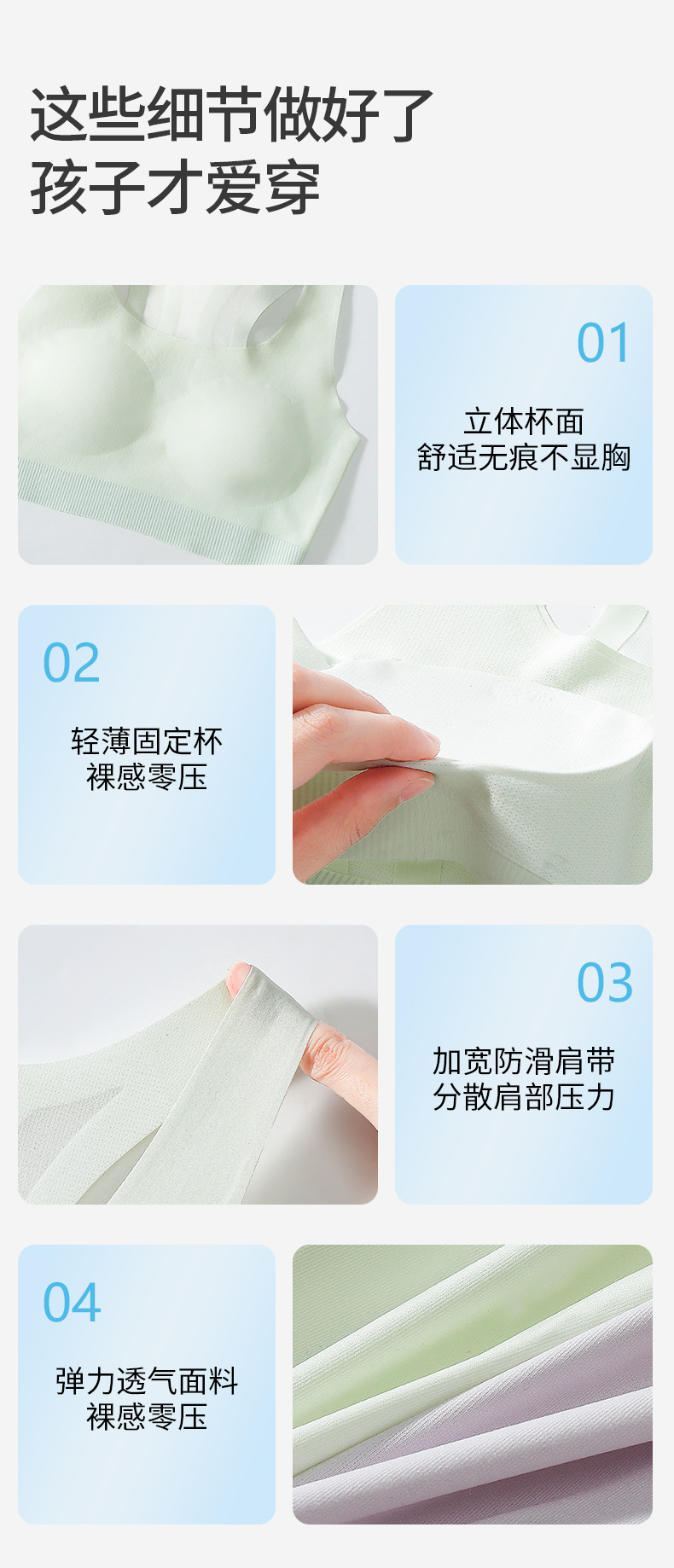 这些细节做好了
孩子才爱穿

01

立体杯面
舒适无痕不显胸

02

轻薄固定杯
裸感零压

03

加宽防滑肩带
分散肩部压力

04

弹力透气面料
裸感零压