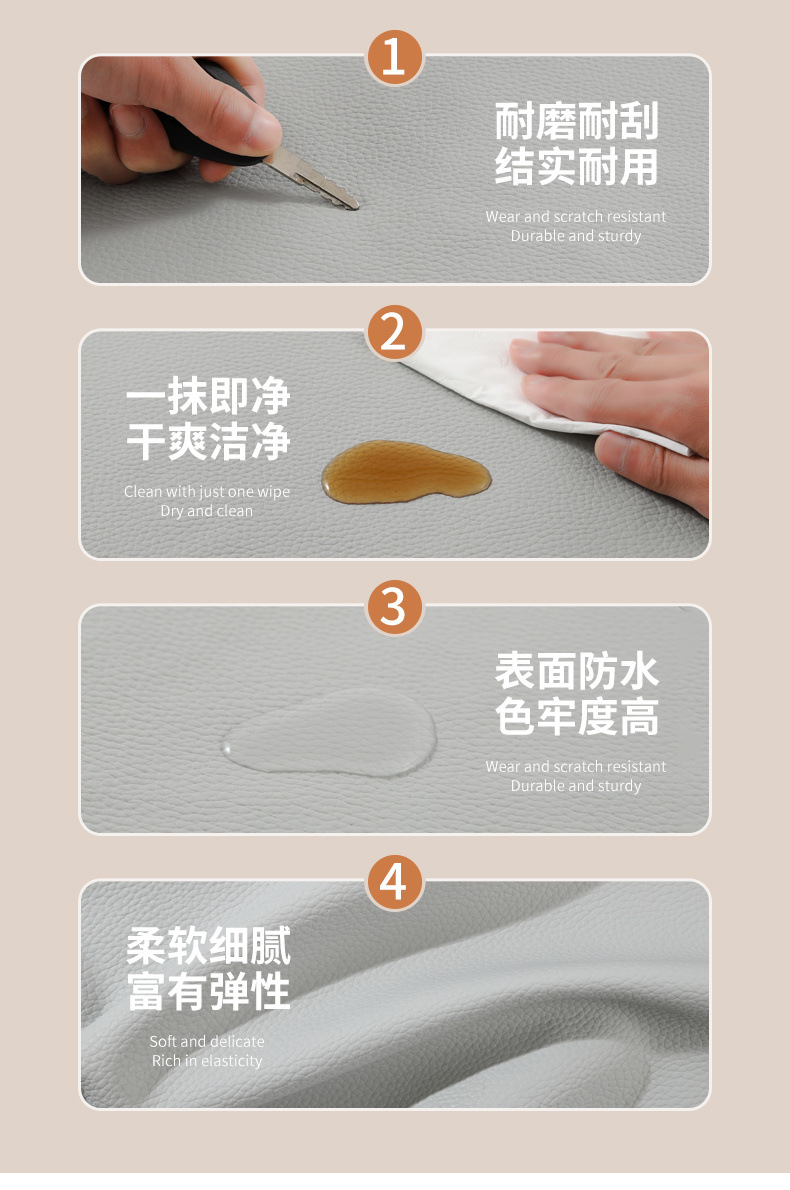 1

耐磨耐刮
结实耐用

Wear and scratch resistant
Durable and sturdy

2

一抹即净
干爽洁净

Clean with just one wipe
Dry and clean

3

表面防水
色牢度高

Wear and scratch resistant
Durable and sturdy

4

柔软细腻
富有弹性

Soft and delicate
Rich in elasticity