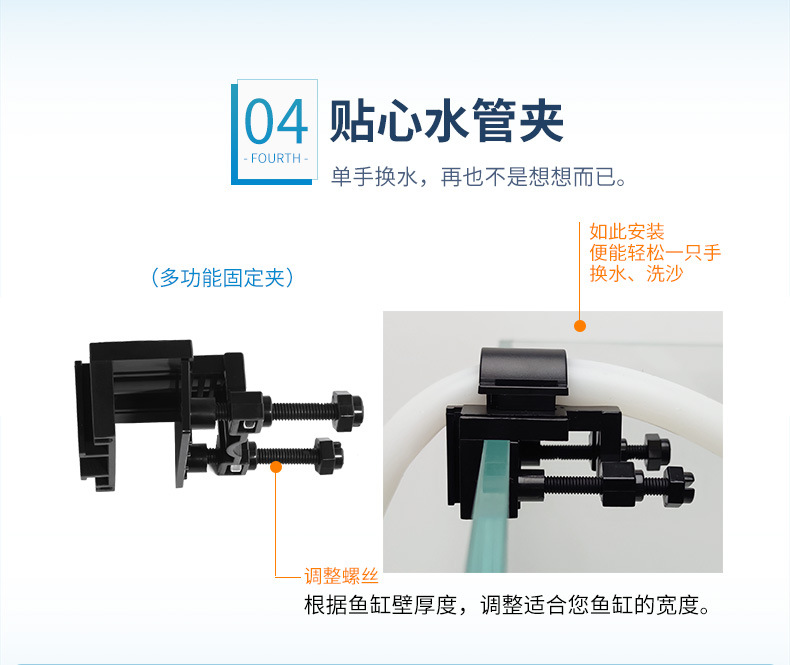 04
- FOURTH -
贴心水管夹
单手换水，再也不是想想而已。

（多功能固定夹）

如此安装
便能轻松一只手
换水、洗沙

调整螺丝
根据鱼缸壁厚度，调整适合您鱼缸的宽度。