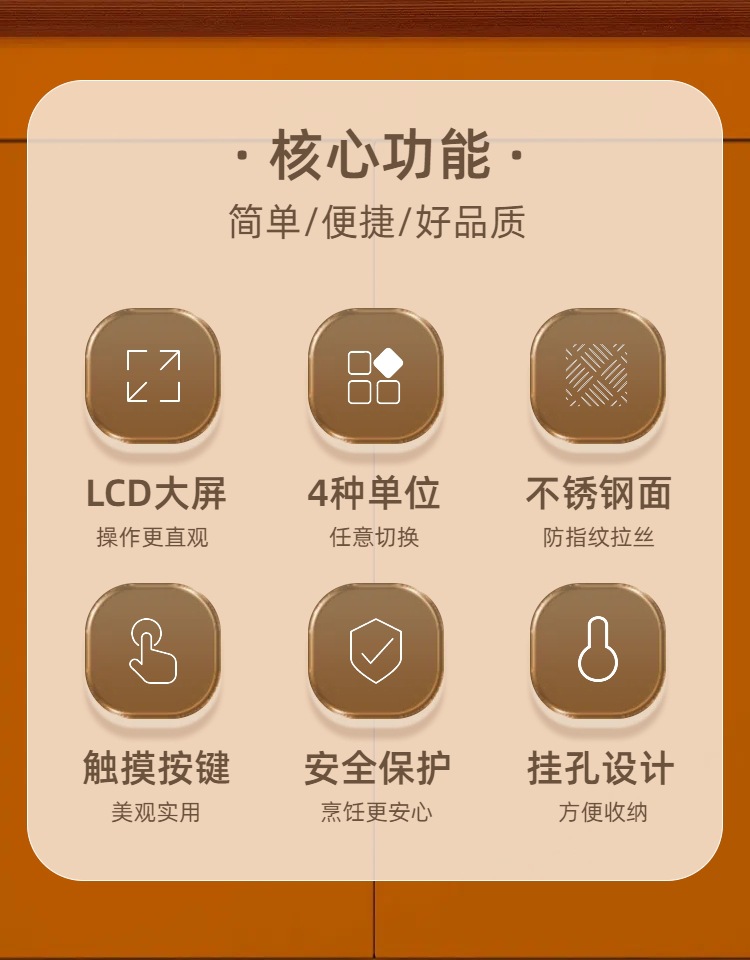 · 核心功能 ·

简单/便捷/好品质

LCD大屏
操作更直观

4种单位
任意切换

不锈钢面
防指纹拉丝

触摸按键
美观实用

安全保护
烹饪更安心

挂孔设计
方便收纳